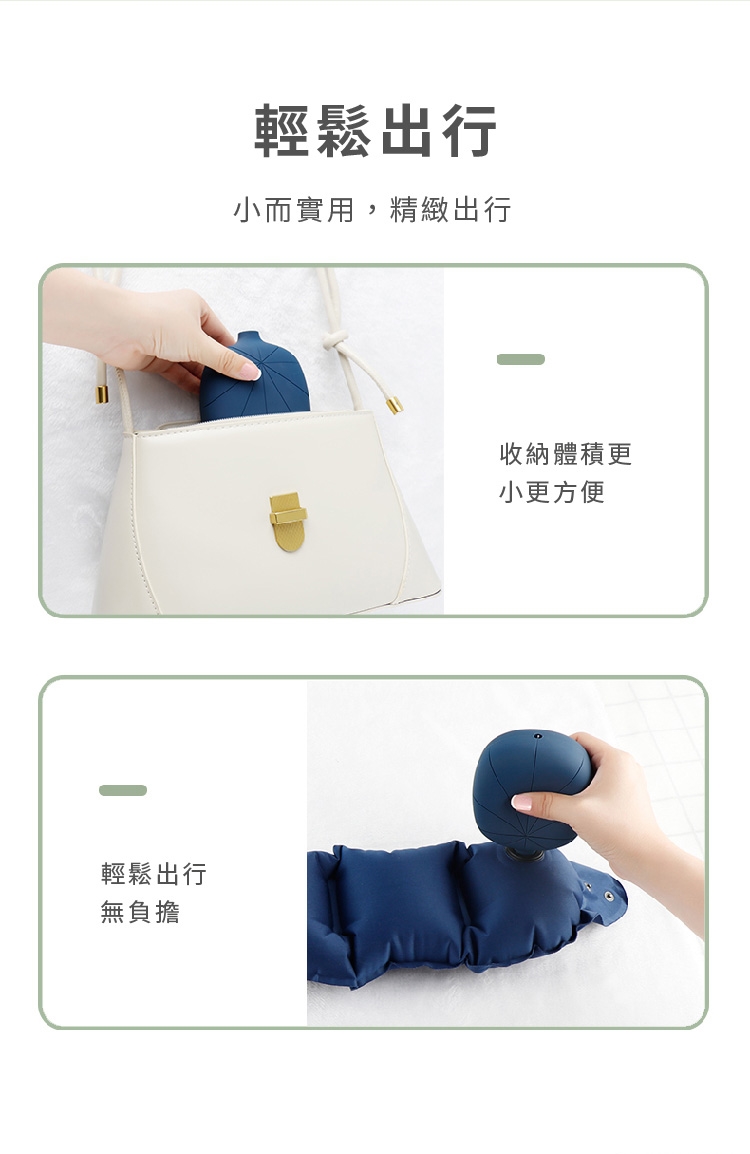 輕鬆出行

小而實用，精緻出行

收納體積更
小更方便

輕鬆出行
無負擔