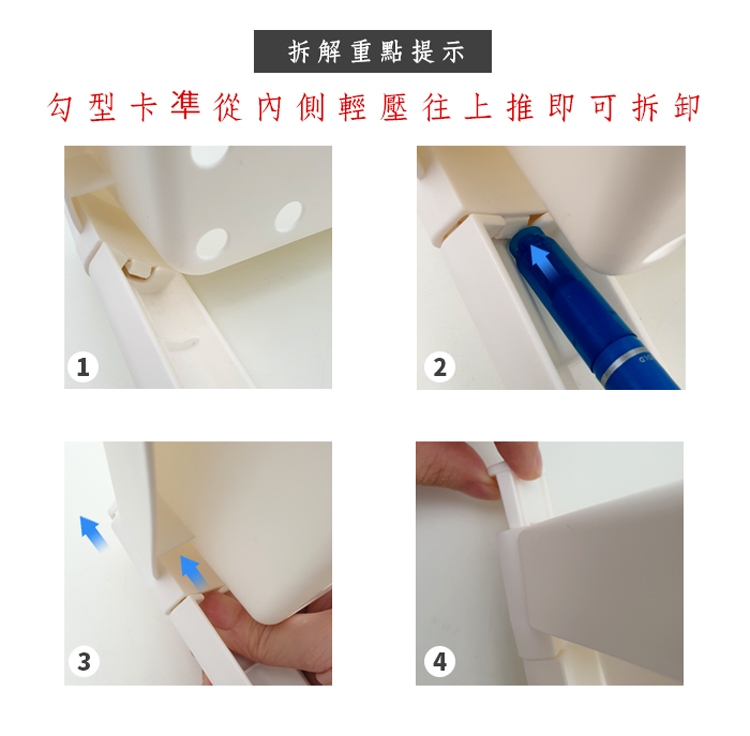 拆解重點提示

勾型卡準從內側輕壓往上推即可拆卸

1

2

3

4