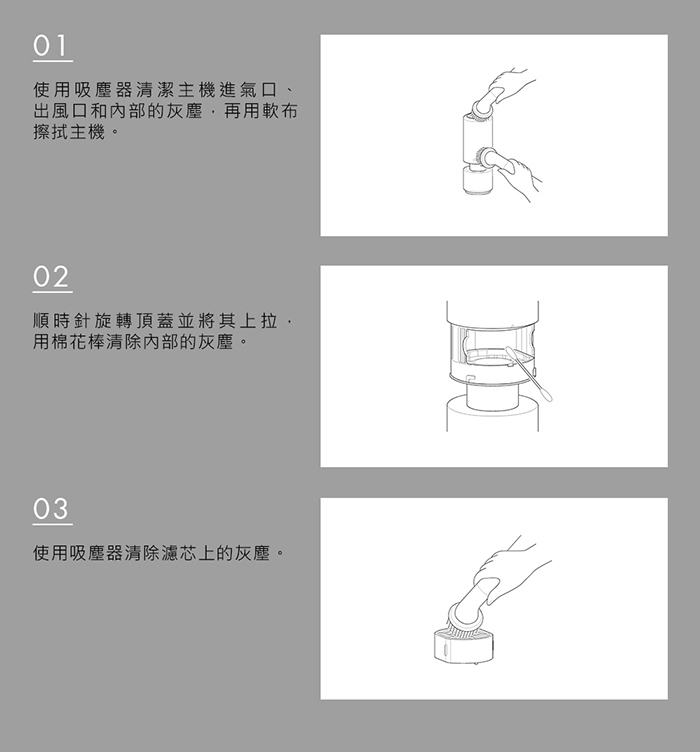 01

使用吸塵器清潔主機進氣口、出風口和內部的灰塵，再用軟布擦拭主機。

02

順時針旋轉頂蓋並將其上拉，用棉花棒清除內部的灰塵。

03

使用吸塵器清除濾芯上的灰塵。