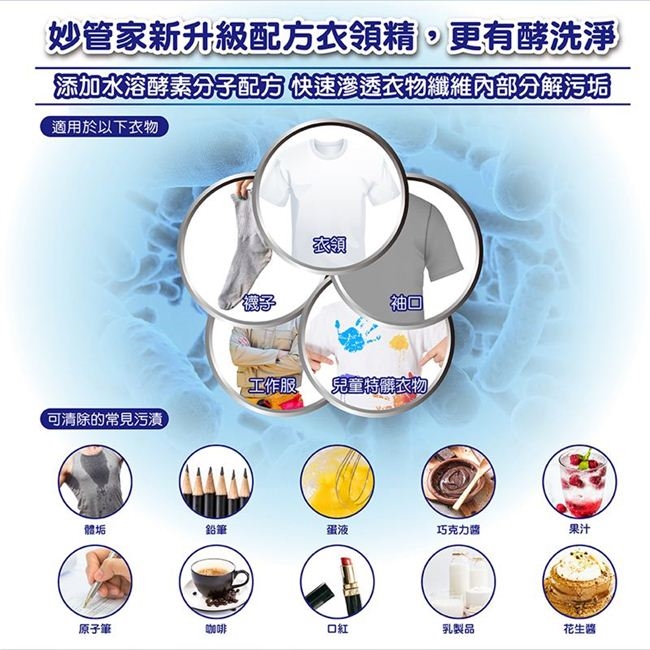 妙管家新升級配方衣領精，更有酵洗淨

添加水溶酵素分子配方 快速滲透衣物纖維內部分解污垢

適用於以下衣物

衣領

襪子

袖口

工作服

兒童特髒衣物

可清除的常見污漬

體垢

鉛筆

蛋液

巧克力醬

果汁

原子筆

咖啡

口紅

乳製品

花生醬