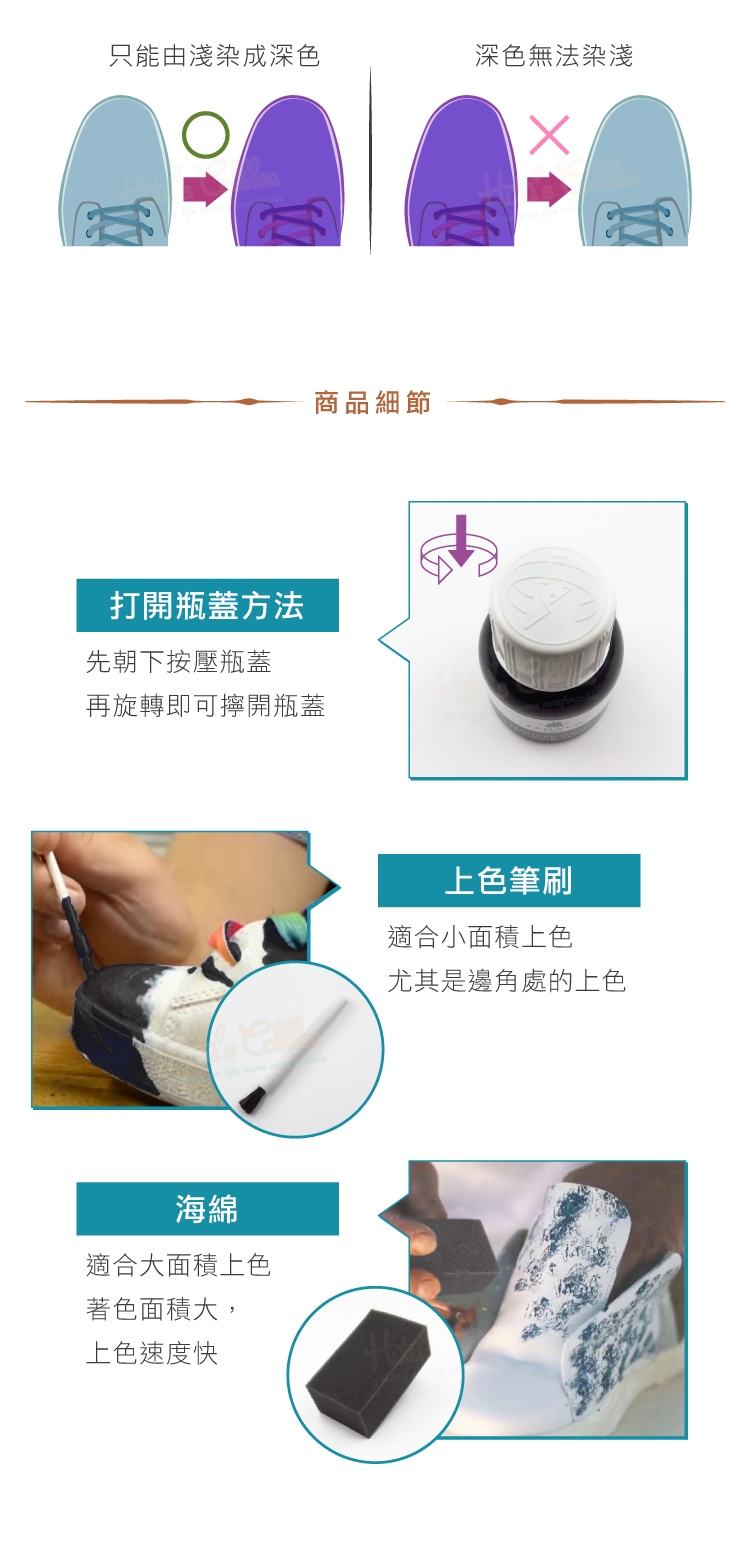 只能由淺染成深色

深色無法染淺

商品細節

打開瓶蓋方法

先朝下按壓瓶蓋
再旋轉即可擰開瓶蓋

上色筆刷

適合小面積上色
尤其是邊角處的上色

海綿

適合大面積上色
著色面積大，
上色速度快