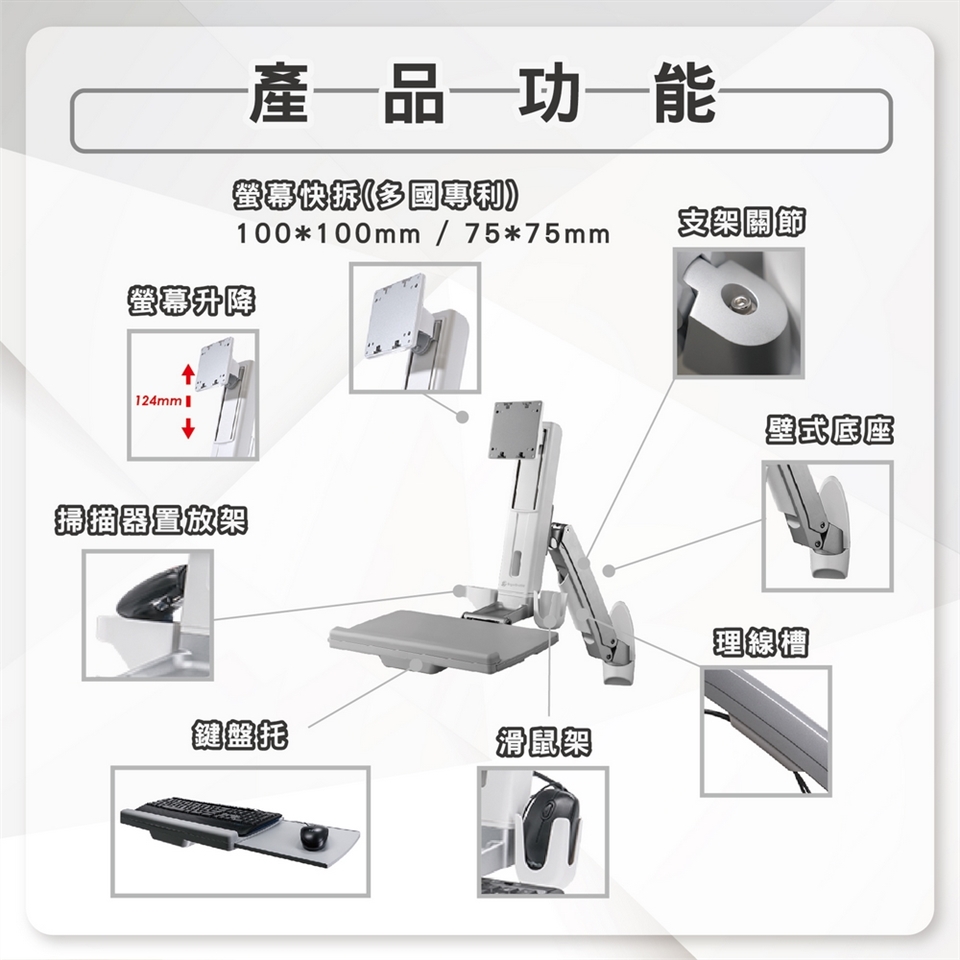 產品功能

螢幕快拆(多國專利)
100*100mm / 75*75mm

支架關節

螢幕升降

124mm

壁式底座

掃描器置放架

理線槽

鍵盤托

滑鼠架