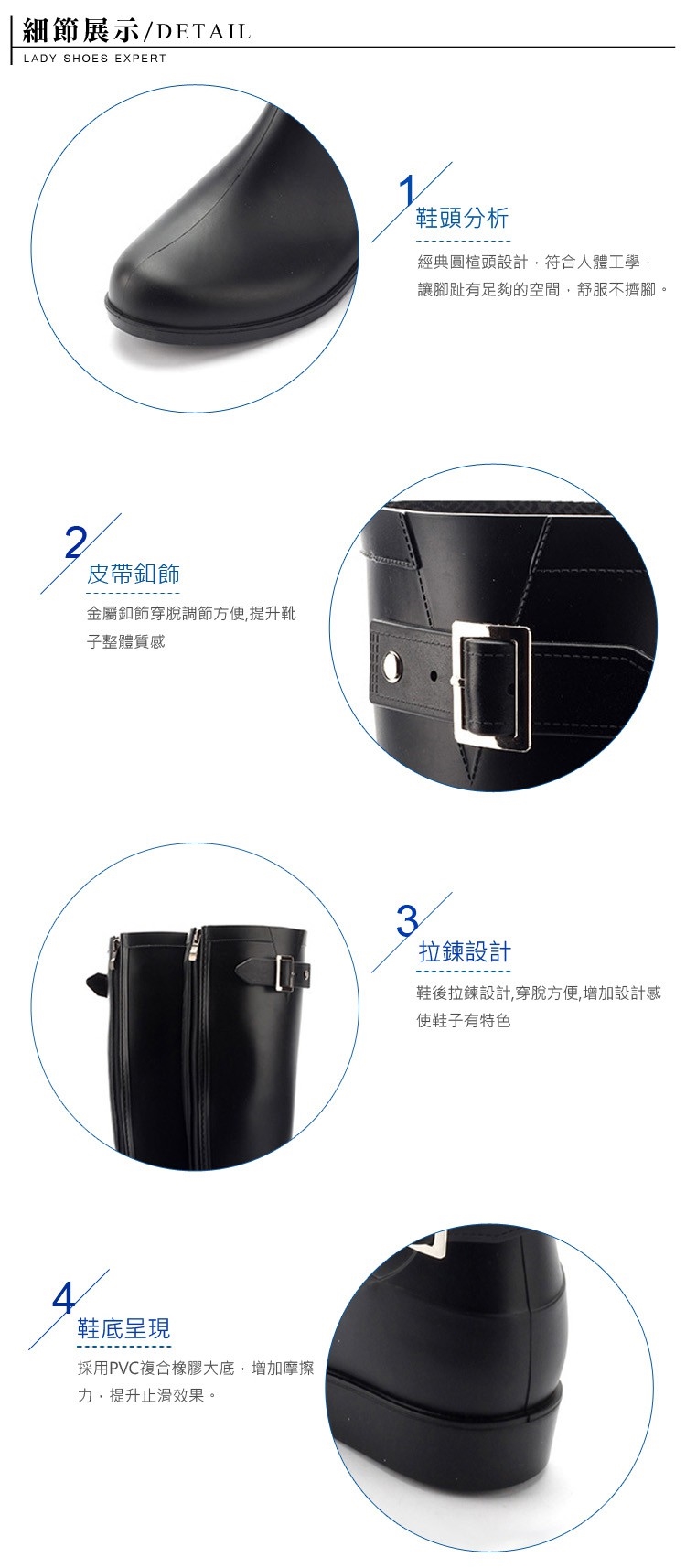 細節展示/DETAIL
LADY SHOES EXPERT

1
鞋頭分析
經典圓楦頭設計，符合人體工學，讓腳趾有足夠的空間，舒服不擠腳。

2
皮帶釦飾
金屬釦飾穿脫調節方便,提升靴子整體質感

3
拉鍊設計
鞋後拉鍊設計,穿脫方便,增加設計感使鞋子有特色

4
鞋底呈現
採用PVC複合橡膠大底，增加摩擦力，提升止滑效果。