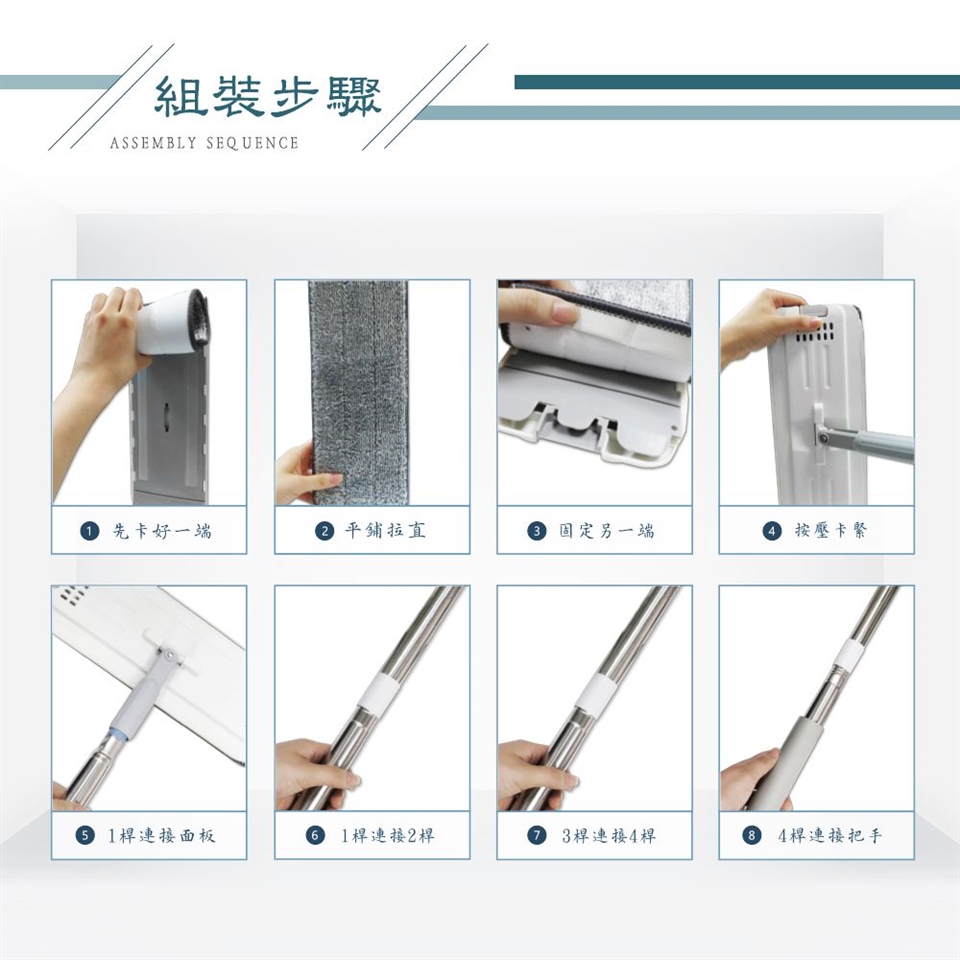 組裝步驟
ASSEMBLY SEQUENCE

1 先卡好一端

2 平鋪拉直

3 固定另一端

4 按壓卡緊

5 1桿連接面板

6 1桿連接2桿

7 3桿連接4桿

8 4桿連接把手