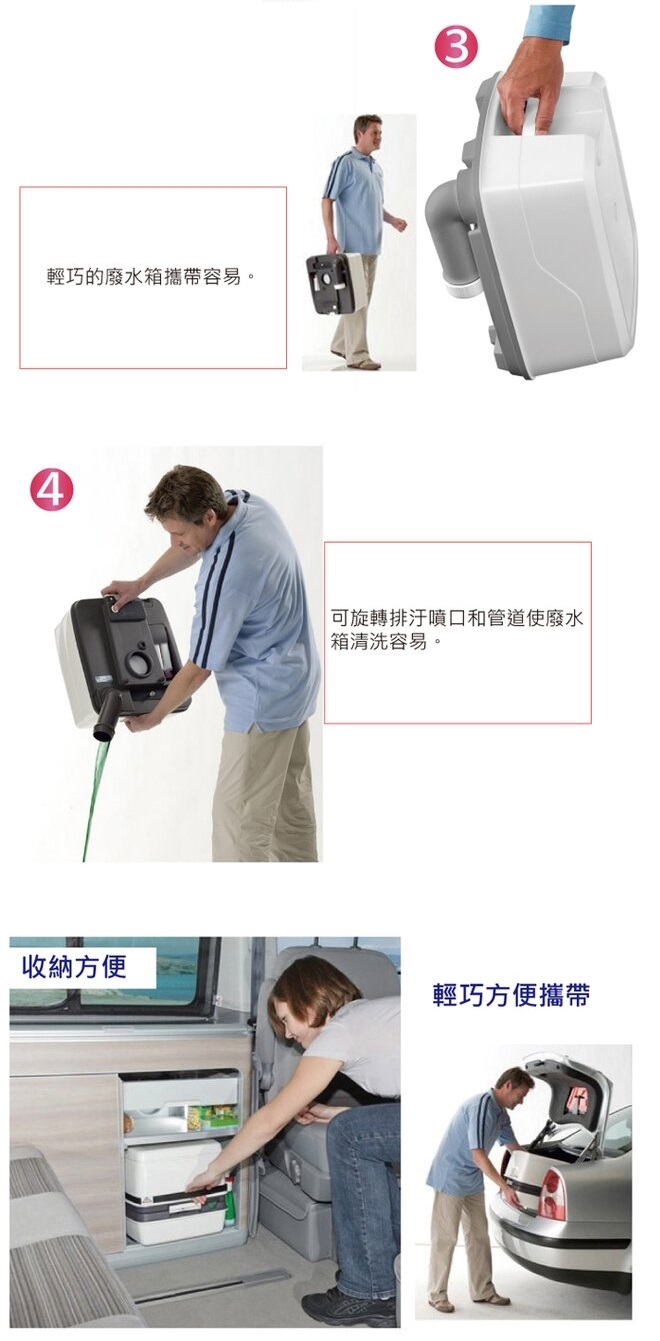 3

輕巧的廢水箱攜帶容易。

4

可旋轉排汙噴口和管道使廢水箱清洗容易。

收納方便

輕巧方便攜帶