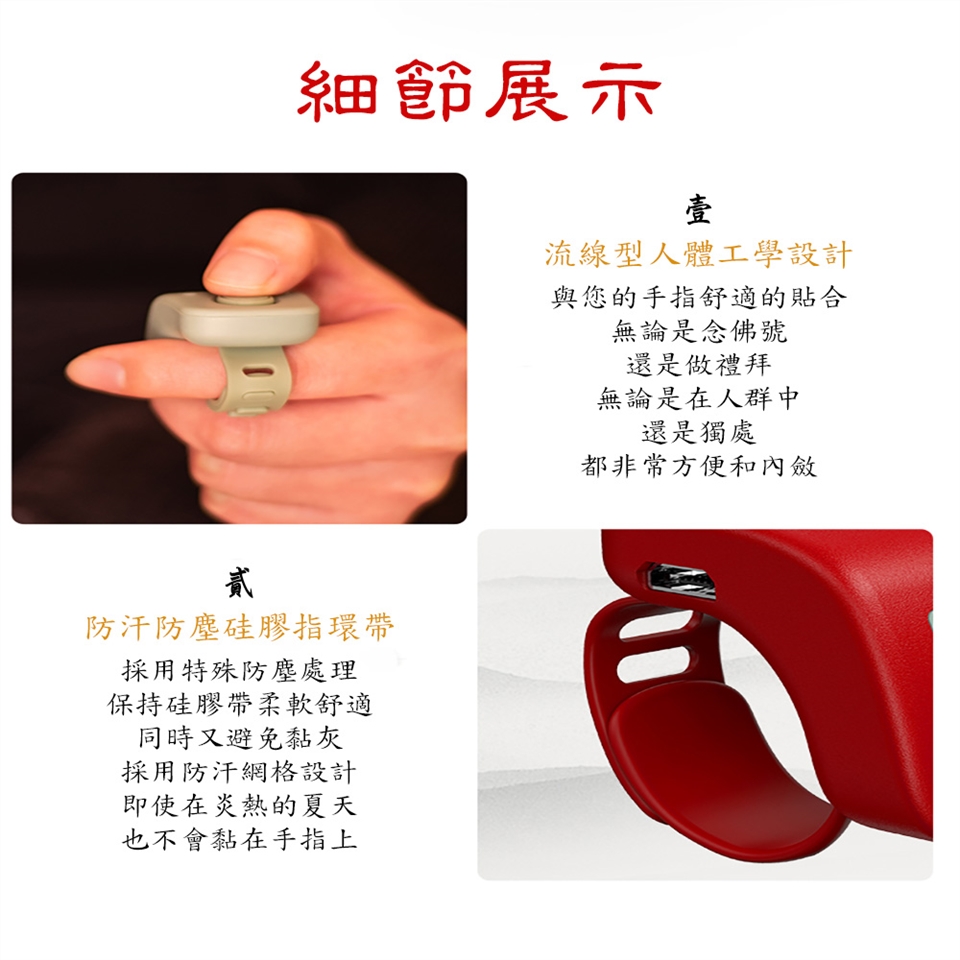 細節展示

壹
流線型人體工學設計
與您的手指舒適的貼合
無論是念佛號
還是做禮拜
無論是在人群中
還是獨處
都非常方便和內斂

貳
防汗防塵硅膠指環帶
採用特殊防塵處理
保持硅膠帶柔軟舒適
同時又避免黏灰
採用防汗網格設計
即使在炎熱的夏天
也不會黏在手指上