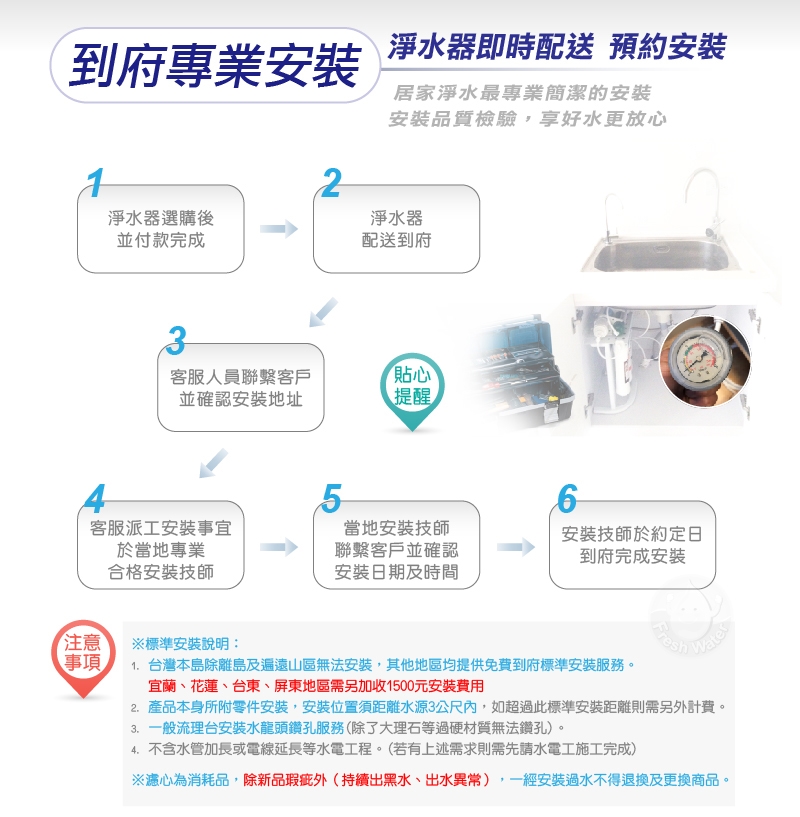 到府專業安裝

淨水器即時配送 預約安裝

居家淨水最專業簡潔的安裝
安裝品質檢驗，享好水更放心

1
淨水器選購後
並付款完成

2
淨水器
配送到府

3
客服人員聯繫客戶
並確認安裝地址

貼心
提醒

4
客服派工安裝事宜
於當地專業
合格安裝技師

5
當地安裝技師
聯繫客戶並確認
安裝日期及時間

6
安裝技師於約定日
到府完成安裝

Fresh Water

注意
事項

※標準安裝說明：
1. 台灣本島除離島及遍遠山區無法安裝，其他地區均提供免費到府標準安裝服務。
宜蘭、花蓮、台東、屏東地區需另加收1500元安裝費用
2. 產品本身所附零件安裝，安裝位置須距離水源3公尺內，如超過此標準安裝距離則需另外計費。
3. 一般流理台安裝水龍頭鑽孔服務(除了大理石等過硬材質無法鑽孔)。
4. 不含水管加長或電線延長等水電工程。(若有上述需求則需先請水電工施工完成)

※濾心為消耗品，除新品瑕疵外（持續出黑水、出水異常），一經安裝過水不得退換及更換商品。