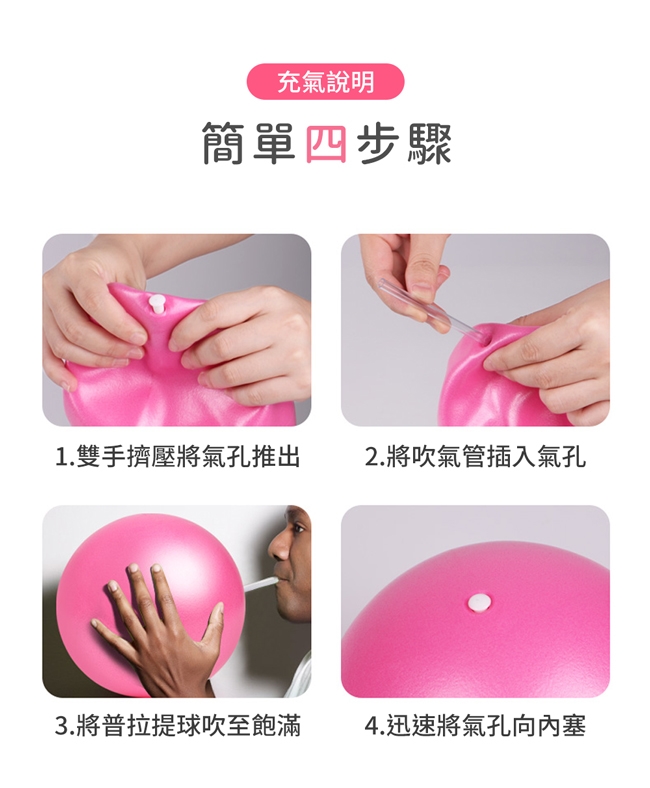 充氣說明

簡單四步驟

1.雙手擠壓將氣孔推出

2.將吹氣管插入氣孔

3.將普拉提球吹至飽滿

4.迅速將氣孔向內塞