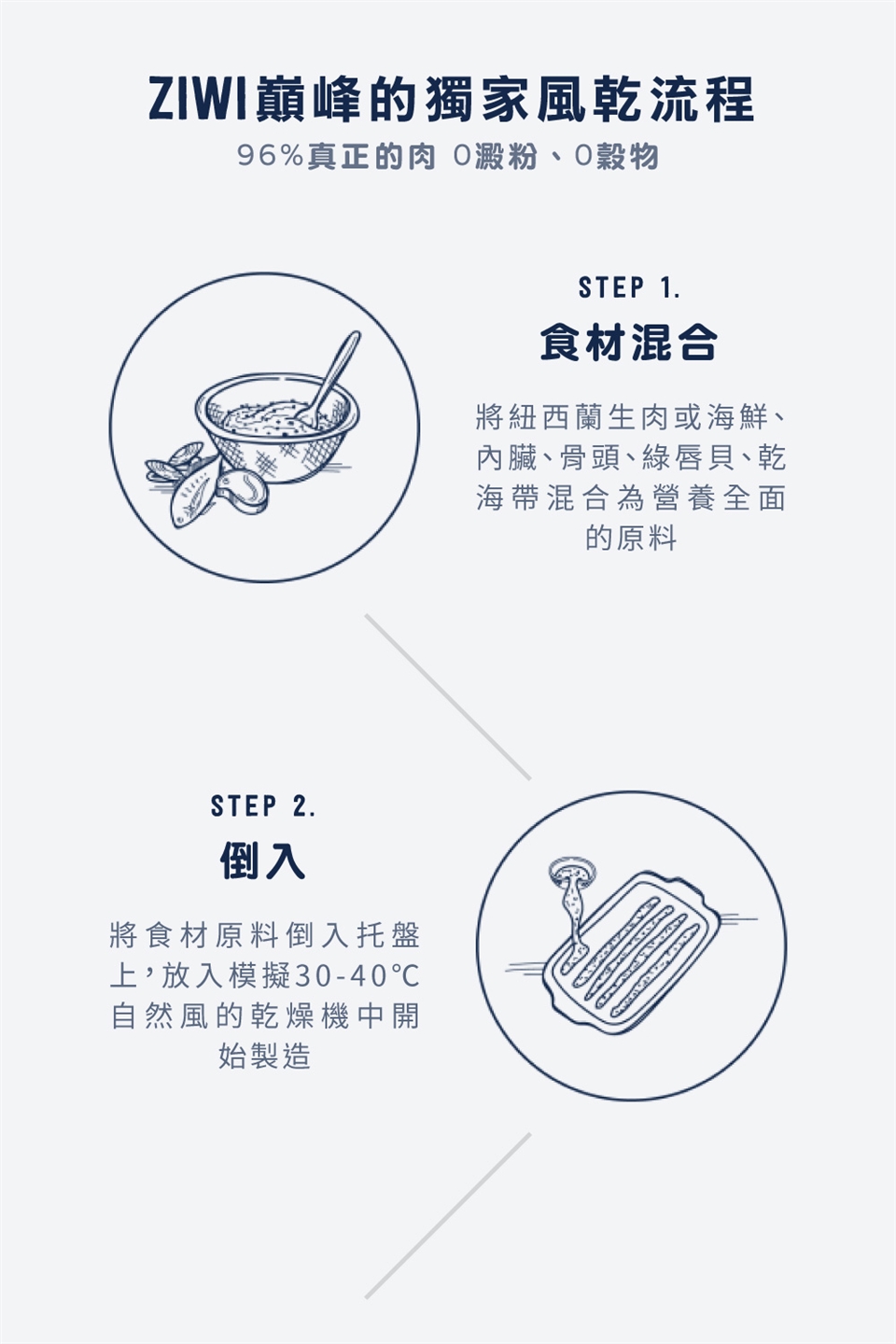 ZIWI巔峰的獨家風乾流程

96%真正的肉 0澱粉、0穀物

STEP 1.

食材混合

將紐西蘭生肉或海鮮、內臟、骨頭、綠唇貝、乾海帶混合為營養全面的原料

STEP 2.

倒入

將食材原料倒入托盤上，放入模擬30-40℃自然風的乾燥機中開始製造