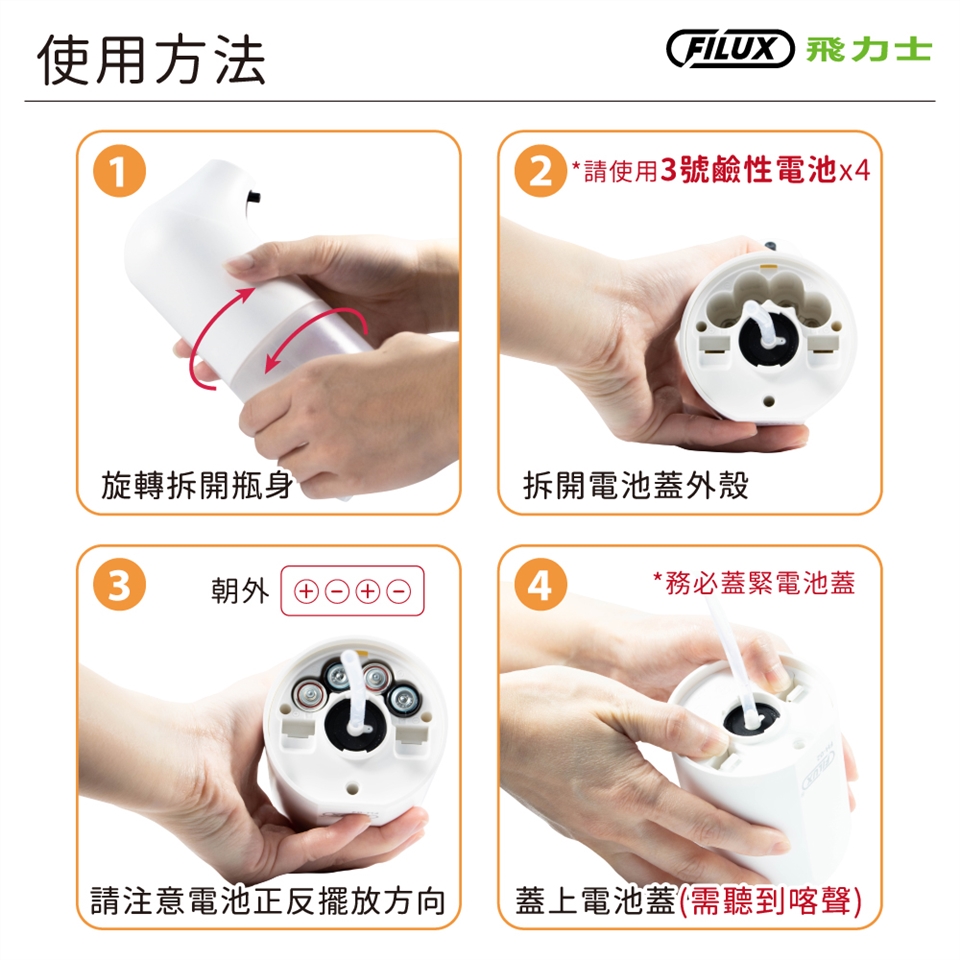 使用方法

FILUX 飛力士

1

旋轉拆開瓶身

2 *請使用3號鹼性電池x4

拆開電池蓋外殼

3 朝外 ⊕⊖⊕⊖

請注意電池正反擺放方向

4 *務必蓋緊電池蓋

蓋上電池蓋(需聽到喀聲)