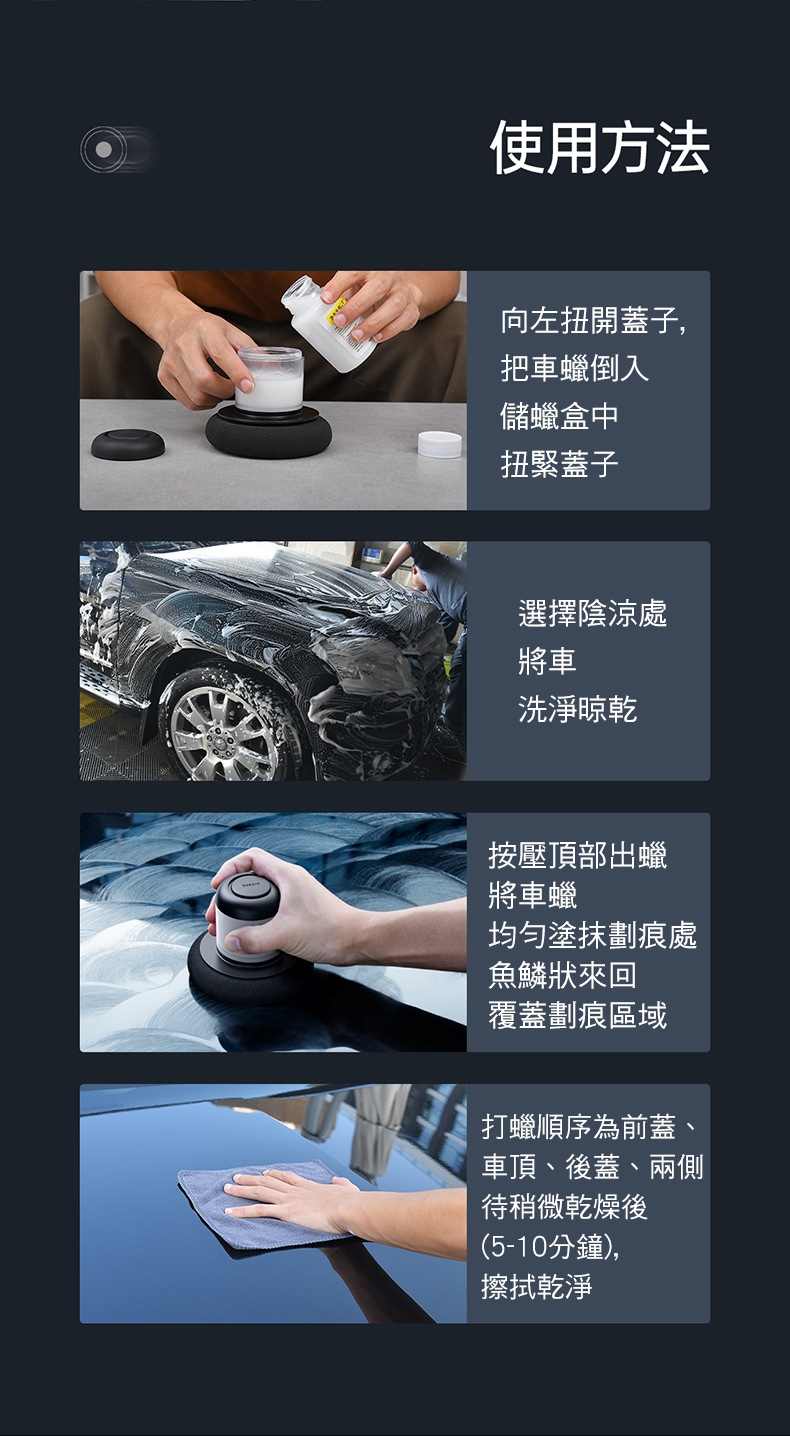 使用方法

向左扭開蓋子,
把車蠟倒入
儲蠟盒中
扭緊蓋子

選擇陰涼處
將車
洗淨晾乾

按壓頂部出蠟
將車蠟
均勻塗抹劃痕處
魚鱗狀來回
覆蓋劃痕區域

打蠟順序為前蓋、
車頂、後蓋、兩側
待稍微乾燥後
(5-10分鐘),
擦拭乾淨