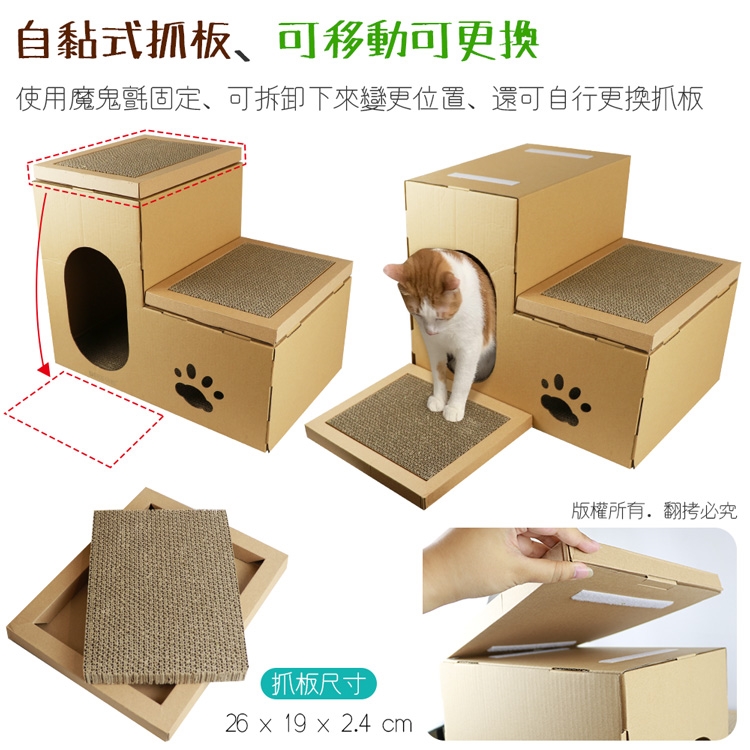 自黏式抓板、可移動可更換

使用魔鬼氈固定、可拆卸下來變更位置、還可自行更換抓板

版權所有．翻拷必究

抓板尺寸

26 x 19 x 2.4 cm