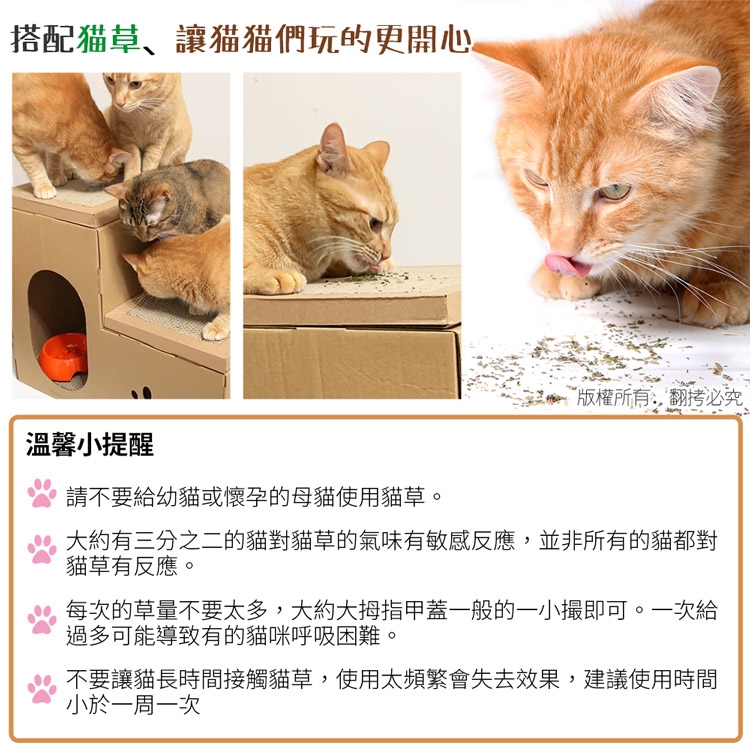 搭配貓草、讓貓貓們玩的更開心

版權所有．翻拷必究

溫馨小提醒

請不要給幼貓或懷孕的母貓使用貓草。

大約有三分之二的貓對貓草的氣味有敏感反應，並非所有的貓都對貓草有反應。

每次的草量不要太多，大約大拇指甲蓋一般的一小撮即可。一次給過多可能導致有的貓咪呼吸困難。

不要讓貓長時間接觸貓草，使用太頻繁會失去效果，建議使用時間小於一周一次