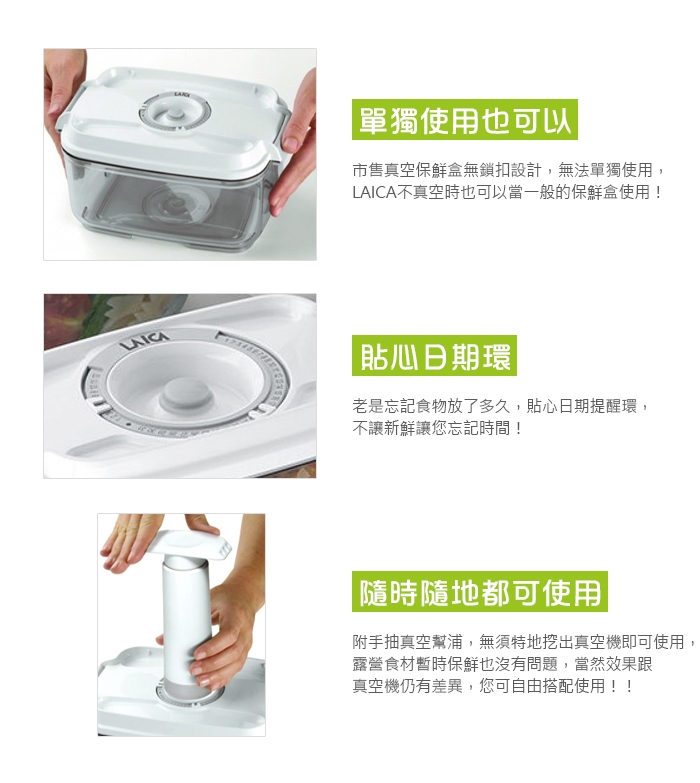 LAICA

單獨使用也可以

市售真空保鮮盒無鎖扣設計，無法單獨使用，LAICA不真空時也可以當一般的保鮮盒使用！

LAICA

貼心日期環

老是忘記食物放了多久，貼心日期提醒環，不讓新鮮讓您忘記時間！

隨時隨地都可使用

附手抽真空幫浦，無須特地挖出真空機即可使用，露營食材暫時保鮮也沒有問題，當然效果跟真空機仍有差異，您可自由搭配使用！！