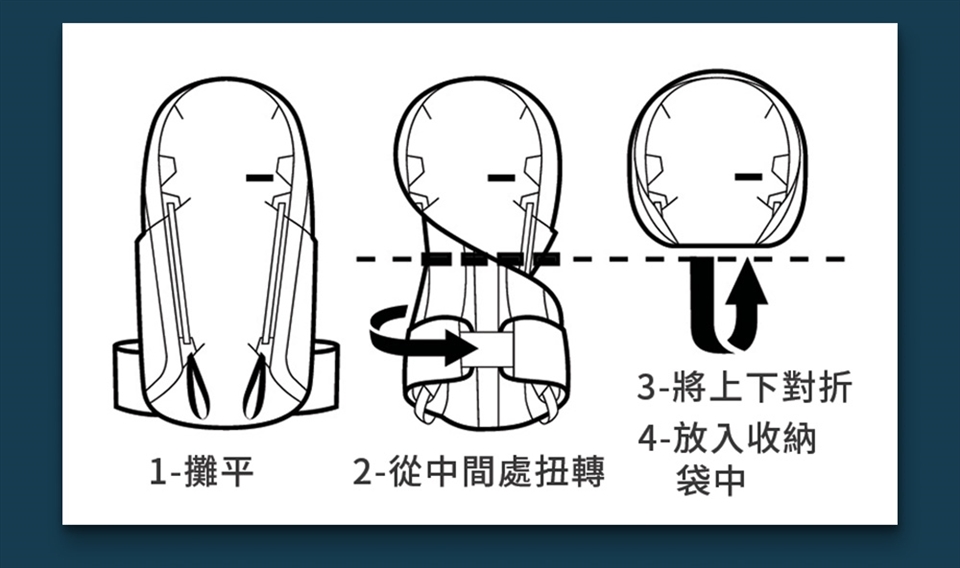 1-攤平

2-從中間處扭轉

3-將上下對折

4-放入收納袋中