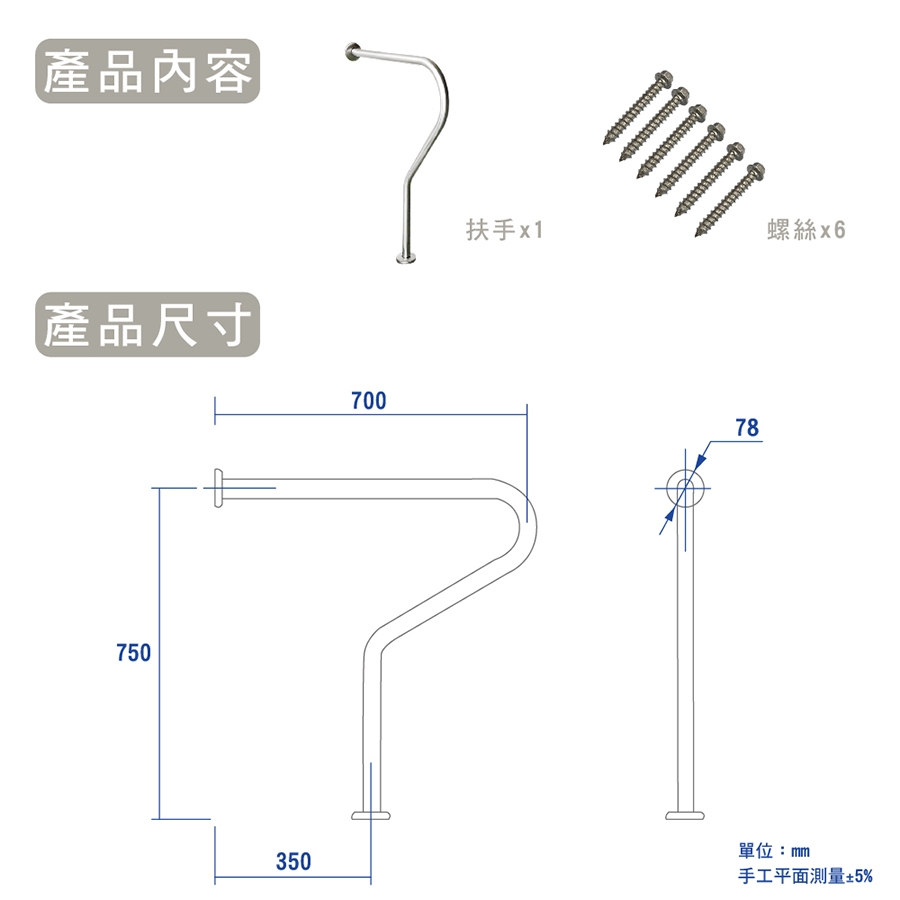 產品內容

扶手x1

螺絲x6

產品尺寸

700

78

750

350

單位：mm
手工平面測量±5%