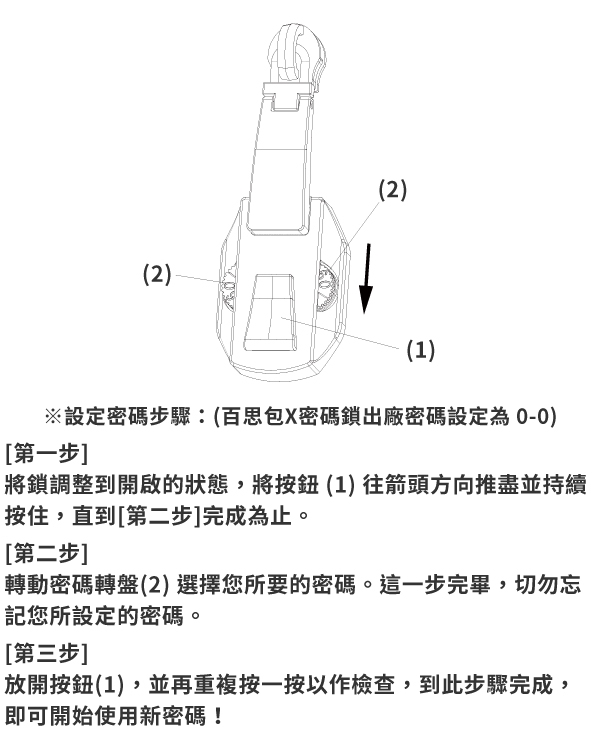 (2)

(2)

(1)

※設定密碼步驟：(百思包X密碼鎖出廠密碼設定為 0-0)

[第一步]
將鎖調整到開啟的狀態，將按鈕 (1) 往箭頭方向推盡並持續按住，直到[第二步]完成為止。

[第二步]
轉動密碼轉盤(2) 選擇您所要的密碼。這一步完畢，切勿忘記您所設定的密碼。

[第三步]
放開按鈕(1)，並再重複按一按以作檢查，到此步驟完成，即可開始使用新密碼！