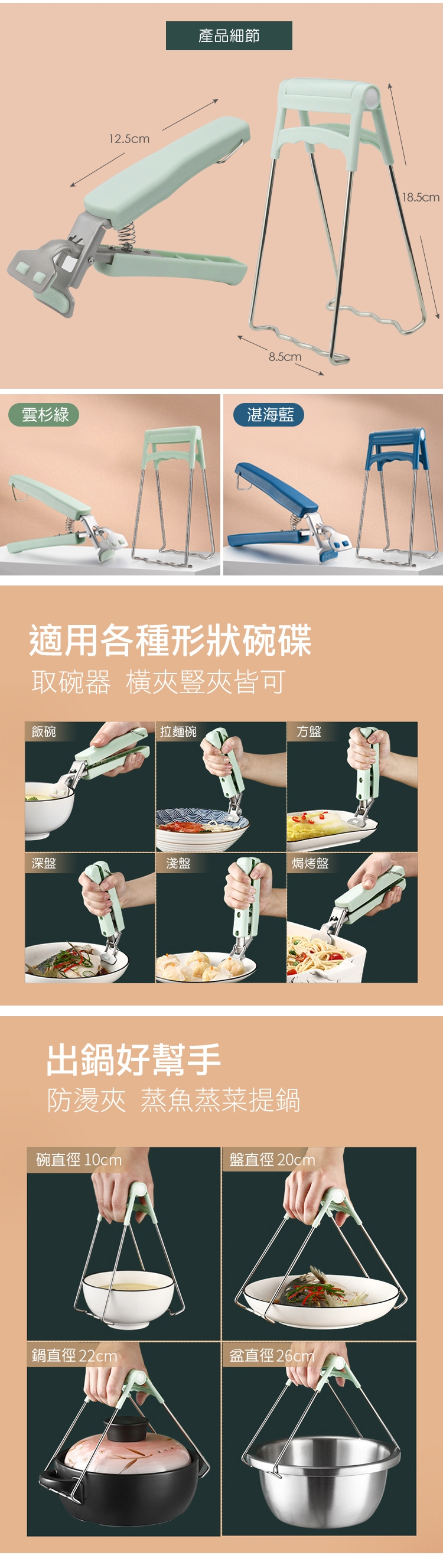 產品細節

12.5cm

18.5cm

8.5cm

雲杉綠

湛海藍

適用各種形狀碗碟

取碗器 橫夾豎夾皆可

飯碗

拉麵碗

方盤

深盤

淺盤

焗烤盤

出鍋好幫手

防燙夾 蒸魚蒸菜提鍋

碗直徑 10cm

盤直徑 20cm

鍋直徑 22cm

盆直徑 26cm