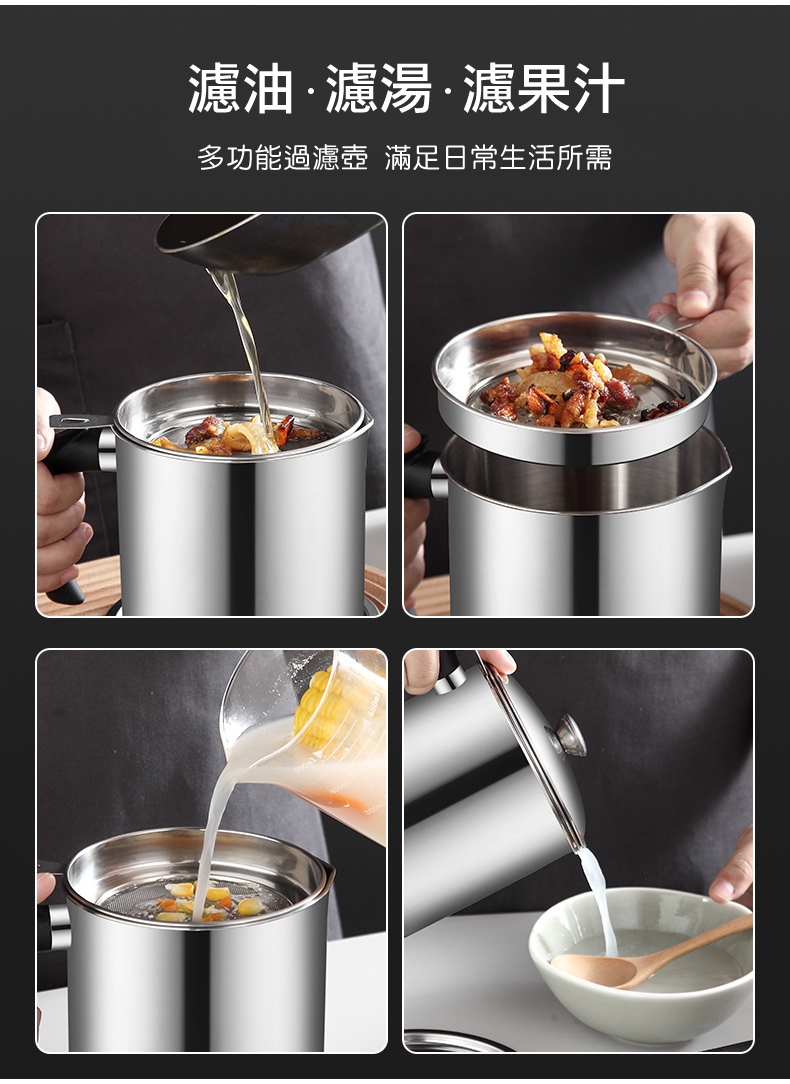 濾油·濾湯·濾果汁

多功能過濾壺 滿足日常生活所需