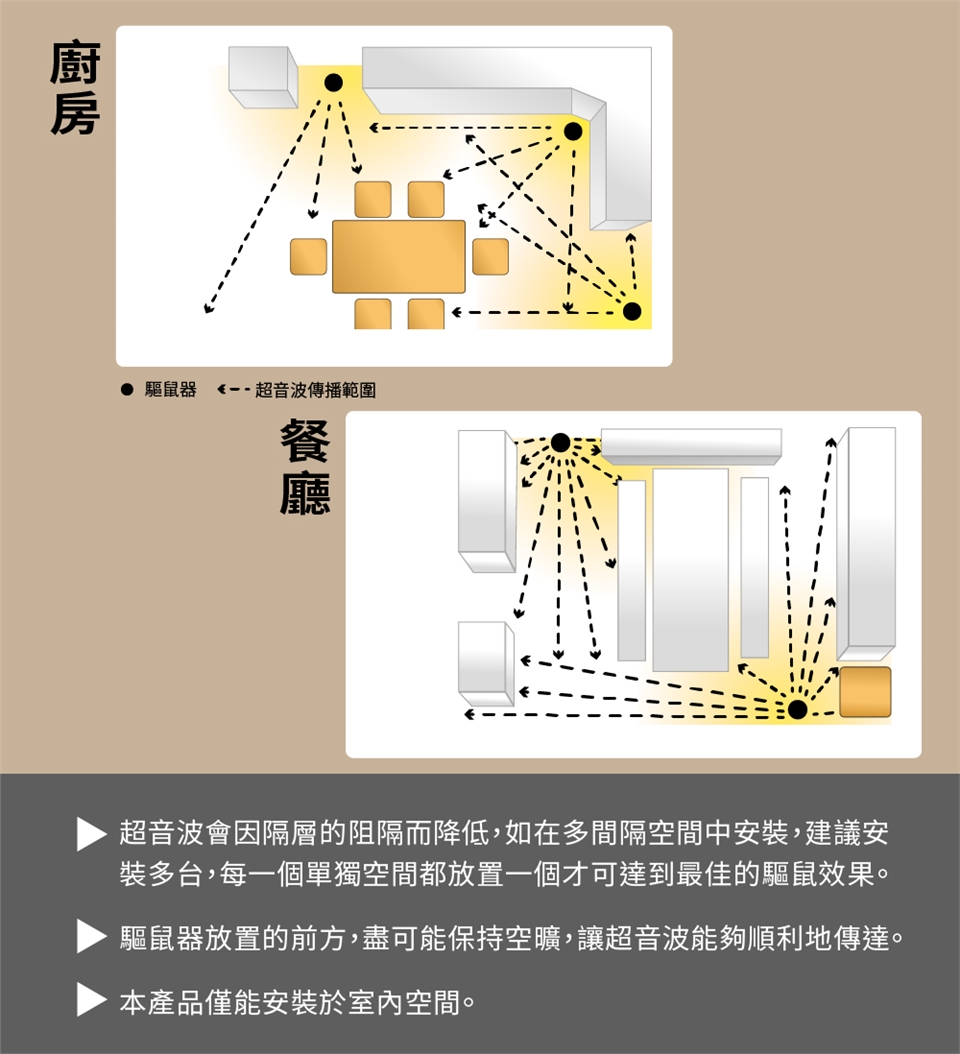 廚房

● 驅鼠器 ←-- 超音波傳播範圍

餐廳

▶ 超音波會因隔層的阻隔而降低，如在多間隔空間中安裝，建議安裝多台，每一個單獨空間都放置一個才可達到最佳的驅鼠效果。

▶ 驅鼠器放置的前方，盡可能保持空曠，讓超音波能夠順利地傳達。

▶ 本產品僅能安裝於室內空間。