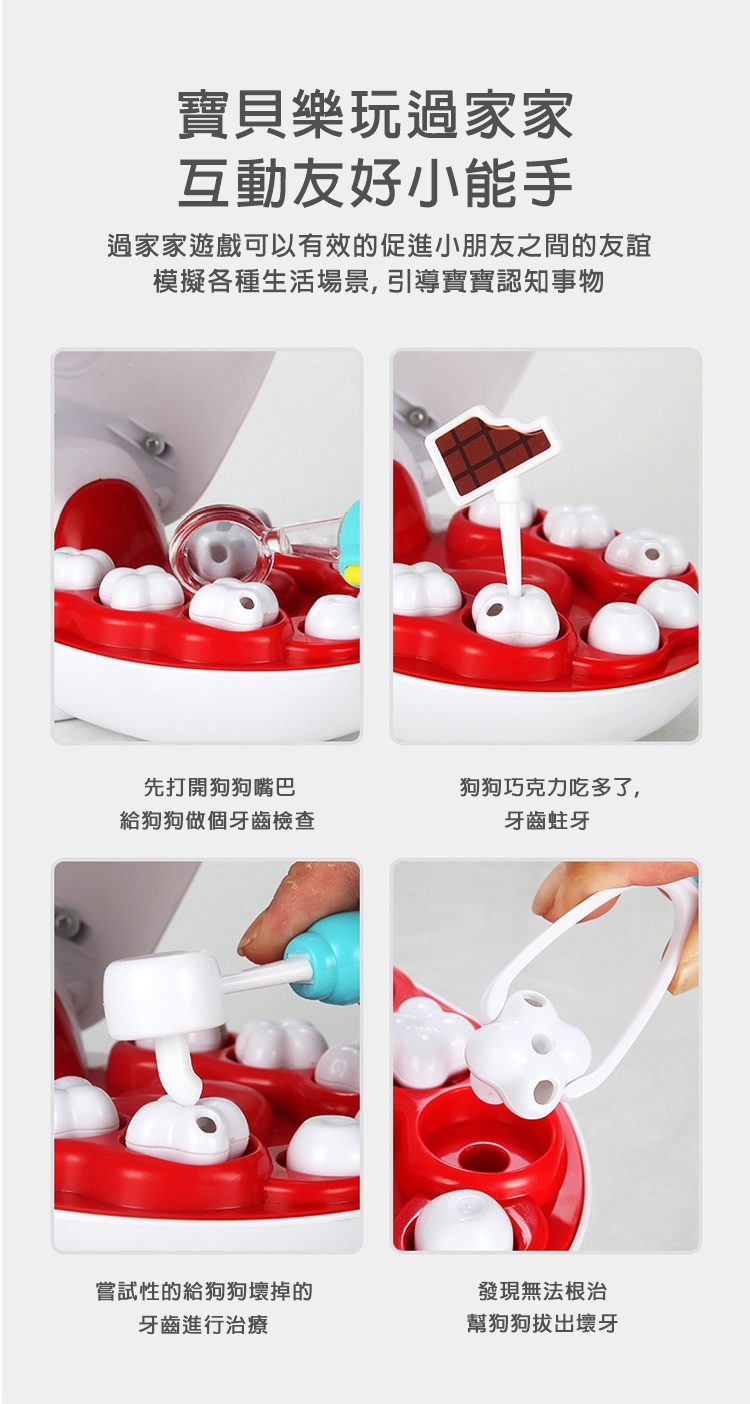 寶貝樂玩過家家
互動友好小能手

過家家遊戲可以有效的促進小朋友之間的友誼
模擬各種生活場景, 引導寶寶認知事物

先打開狗狗嘴巴
給狗狗做個牙齒檢查

狗狗巧克力吃多了,
牙齒蛀牙

嘗試性的給狗狗壞掉的
牙齒進行治療

發現無法根治
幫狗狗拔出壞牙