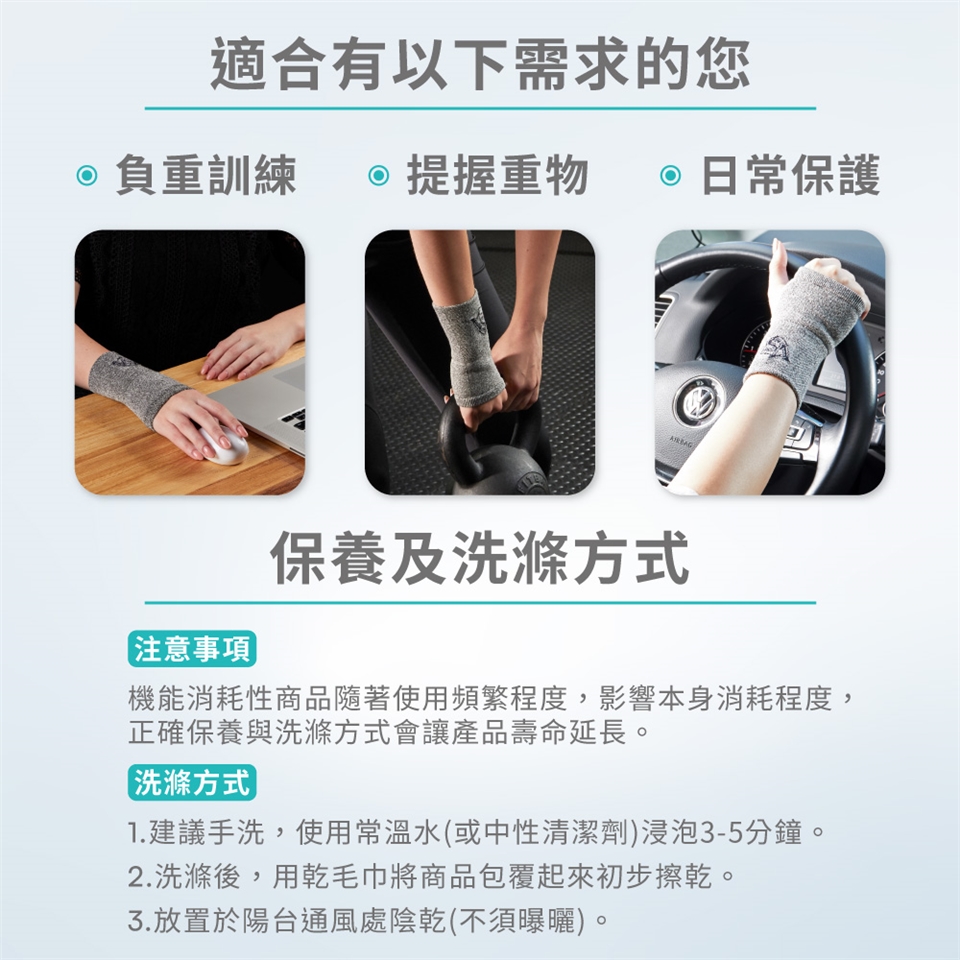 適合有以下需求的您

負重訓練　提握重物　日常保護

AIRBAG

保養及洗滌方式

注意事項

機能消耗性商品隨著使用頻繁程度，影響本身消耗程度，正確保養與洗滌方式會讓產品壽命延長。

洗滌方式

1.建議手洗，使用常溫水(或中性清潔劑)浸泡3-5分鐘。

2.洗滌後，用乾毛巾將商品包覆起來初步擦乾。

3.放置於陽台通風處陰乾(不須曝曬)。