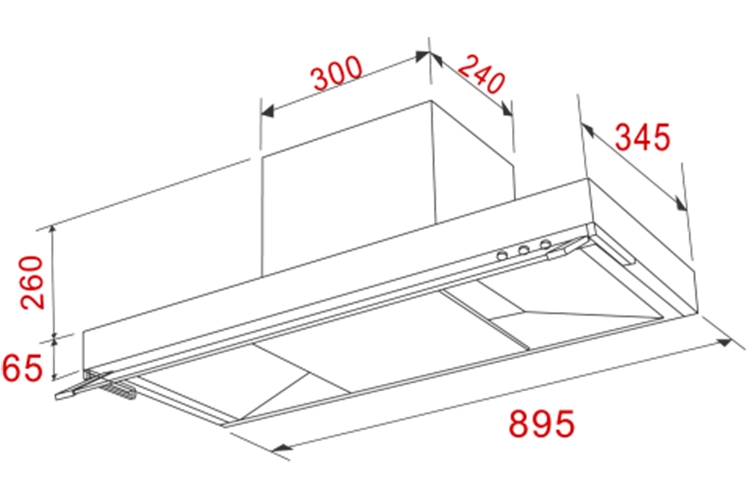 300
240
345
260
65
895