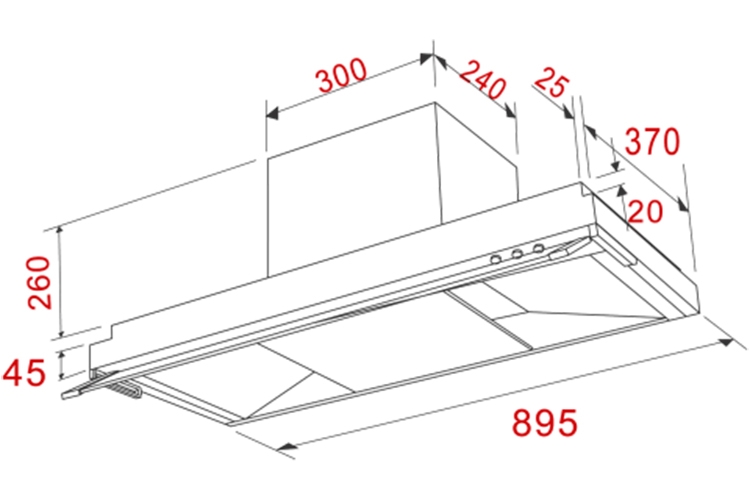 300
240
25
370
20
260
45
895