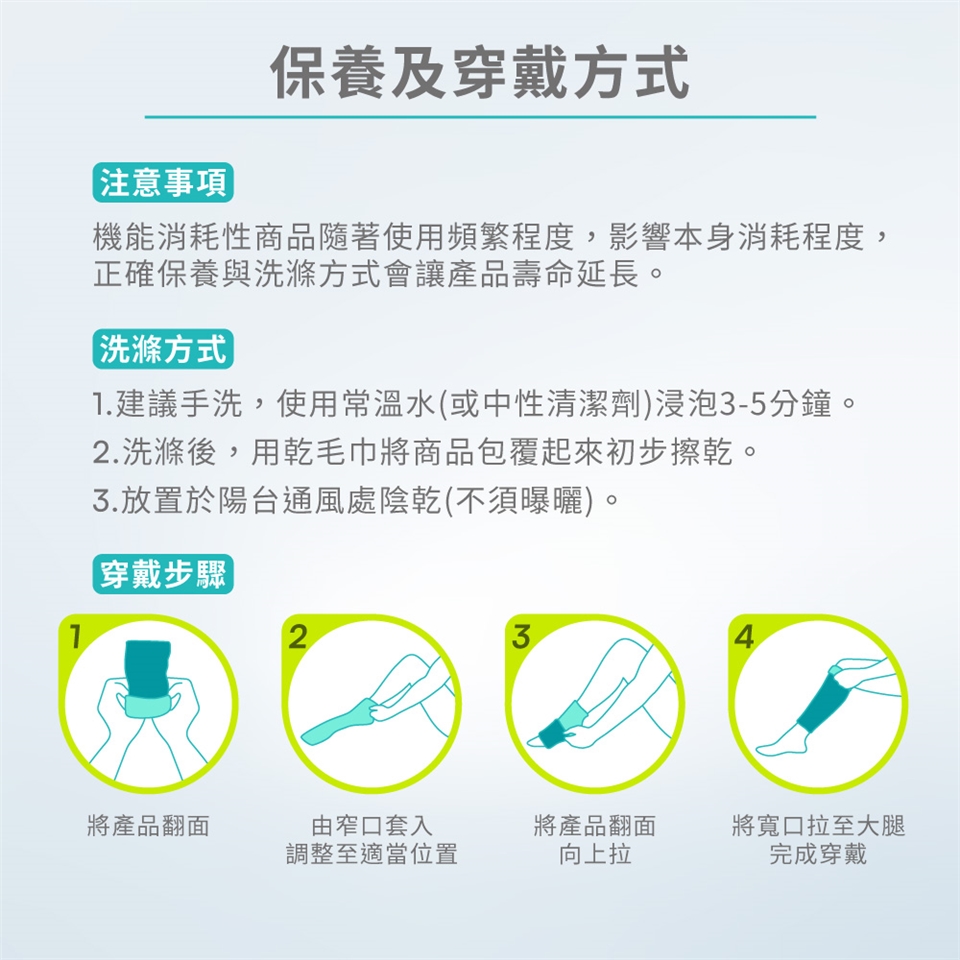 保養及穿戴方式

注意事項

機能消耗性商品隨著使用頻繁程度，影響本身消耗程度，正確保養與洗滌方式會讓產品壽命延長。

洗滌方式

1.建議手洗，使用常溫水(或中性清潔劑)浸泡3-5分鐘。
2.洗滌後，用乾毛巾將商品包覆起來初步擦乾。
3.放置於陽台通風處陰乾(不須曝曬)。

穿戴步驟

1
將產品翻面

2
由窄口套入
調整至適當位置

3
將產品翻面
向上拉

4
將寬口拉至大腿
完成穿戴