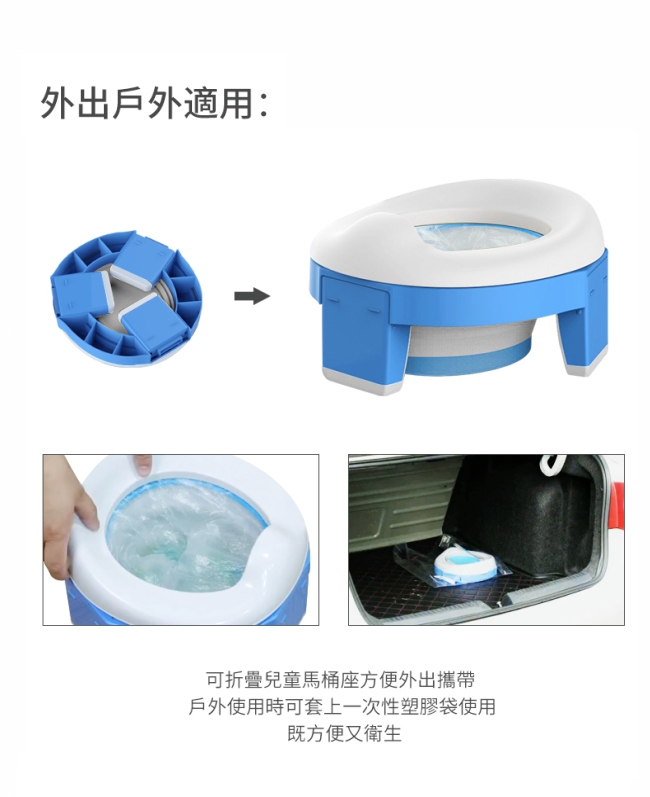 外出戶外適用：

可折疊兒童馬桶座方便外出攜帶
戶外使用時可套上一次性塑膠袋使用
既方便又衛生