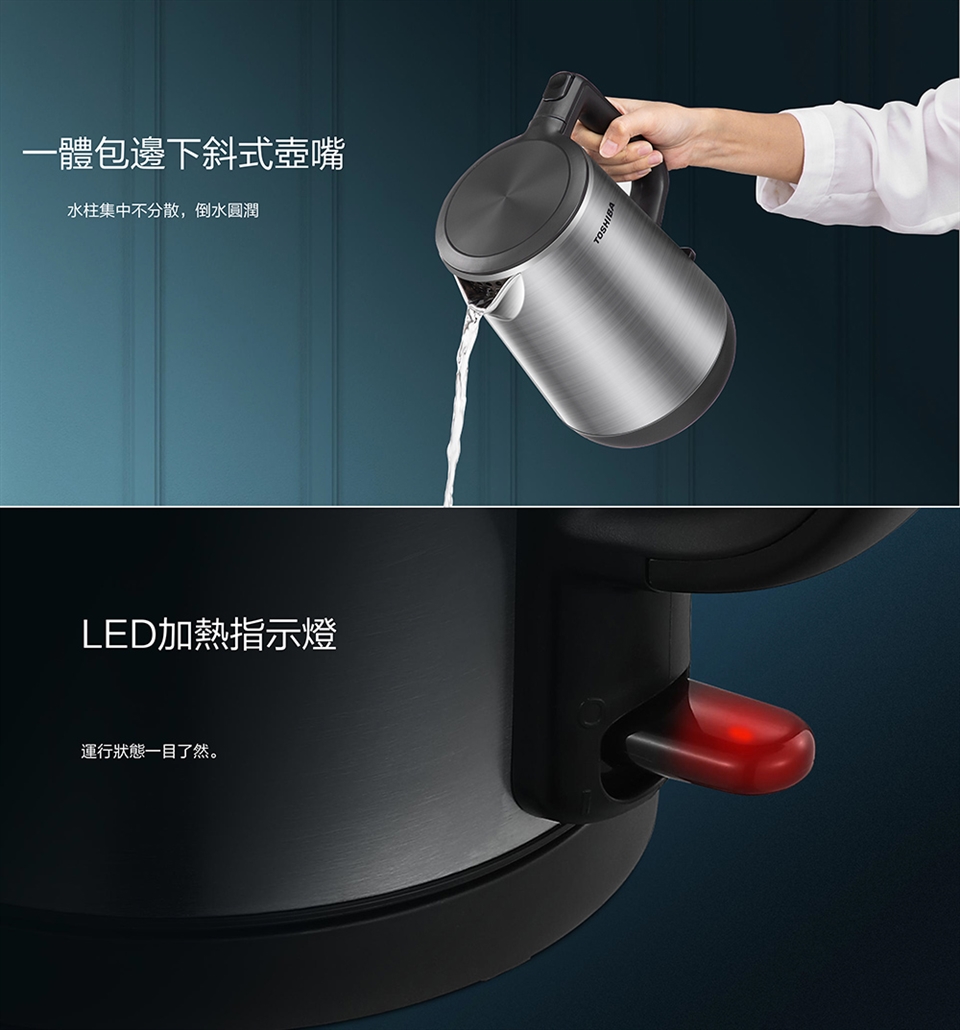 一體包邊下斜式壺嘴

水柱集中不分散，倒水圓潤

TOSHIBA

LED加熱指示燈

運行狀態一目了然。