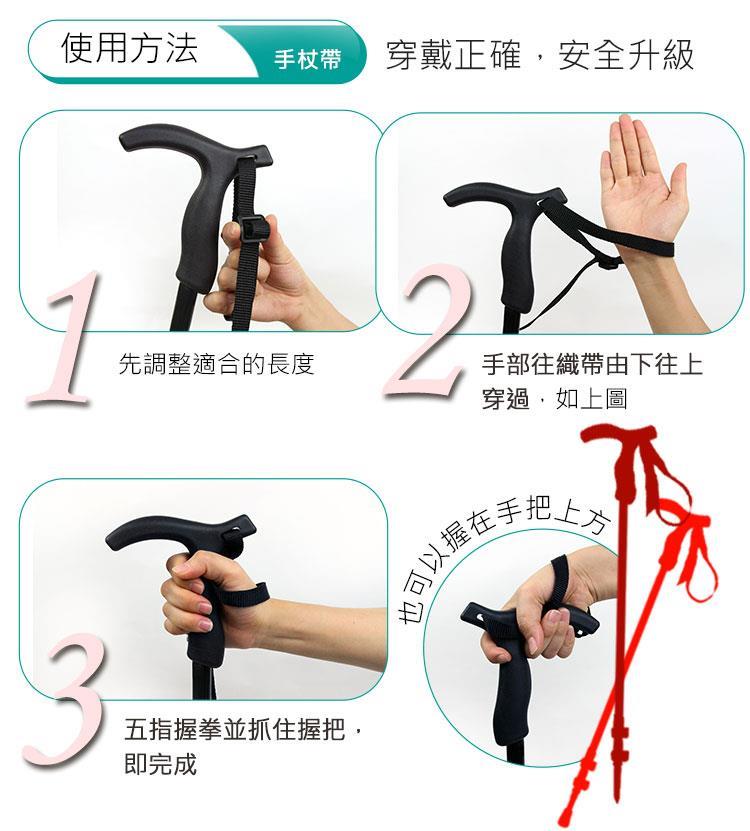 使用方法 手杖帶 穿戴正確，安全升級

1

先調整適合的長度

2

手部往織帶由下往上穿過，如上圖

3

五指握拳並抓住握把，即完成

也可以握在手把上方