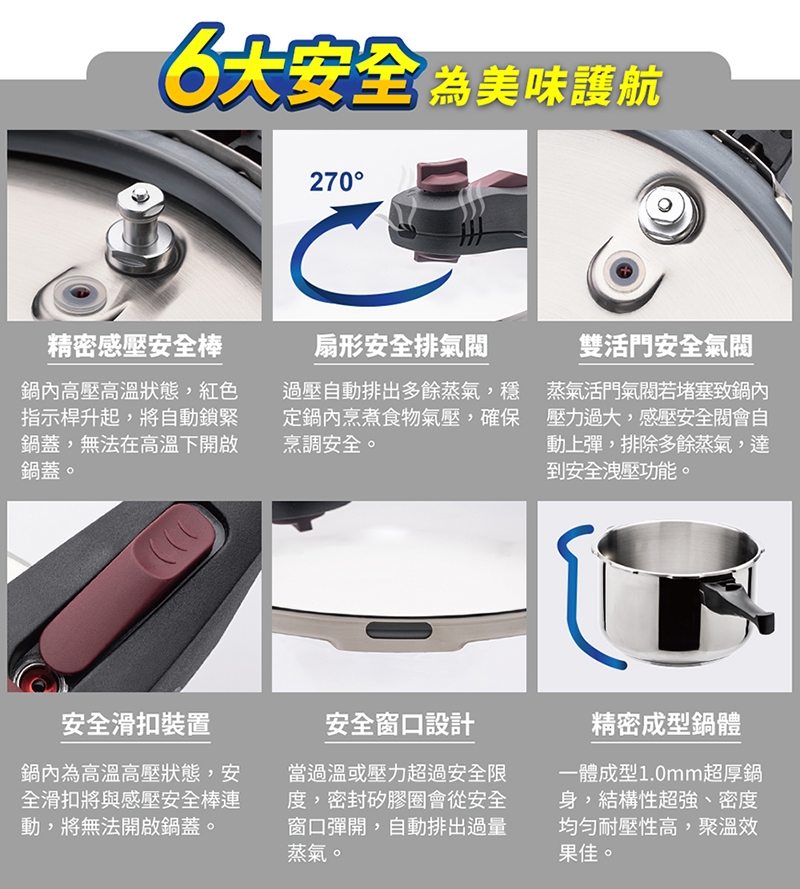 6大安全 為美味護航

270°

精密感壓安全棒

鍋內高壓高溫狀態，紅色指示桿升起，將自動鎖緊鍋蓋，無法在高溫下開啟鍋蓋。

扇形安全排氣閥

過壓自動排出多餘蒸氣，穩定鍋內烹煮食物氣壓，確保烹調安全。

雙活門安全氣閥

蒸氣活門氣閥若堵塞致鍋內壓力過大，感壓安全閥會自動上彈，排除多餘蒸氣，達到安全洩壓功能。

安全滑扣裝置

鍋內為高溫高壓狀態，安全滑扣將與感壓安全棒連動，將無法開啟鍋蓋。

安全窗口設計

當過溫或壓力超過安全限度，密封矽膠圈會從安全窗口彈開，自動排出過量蒸氣。

精密成型鍋體

一體成型1.0mm超厚鍋身，結構性超強、密度均勻耐壓性高，聚溫效果佳。