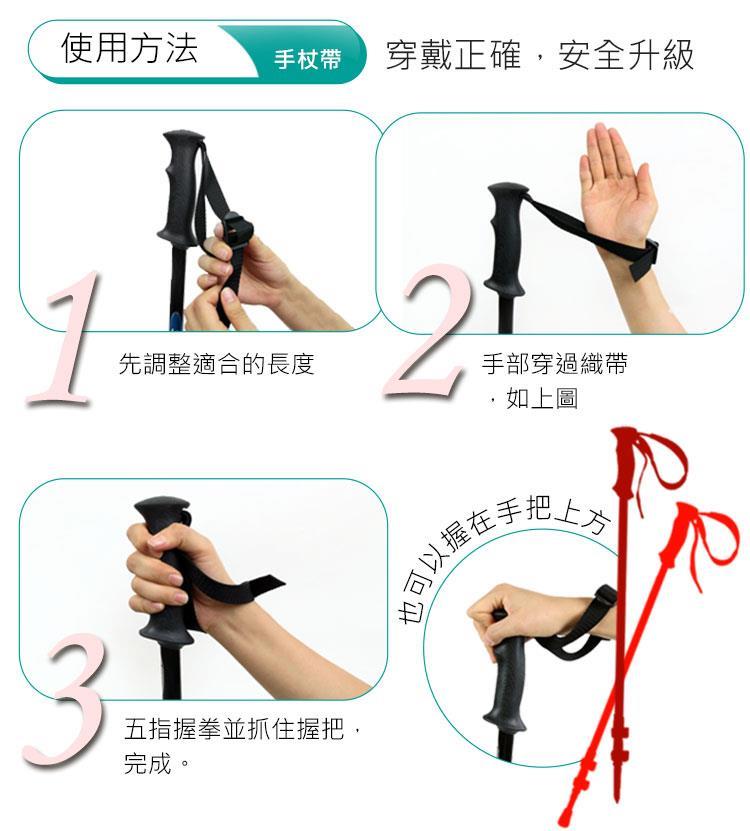 使用方法 手杖帶 穿戴正確，安全升級

1
先調整適合的長度

2
手部穿過織帶，如上圖

3
五指握拳並抓住握把，完成。

也可以握在手把上方