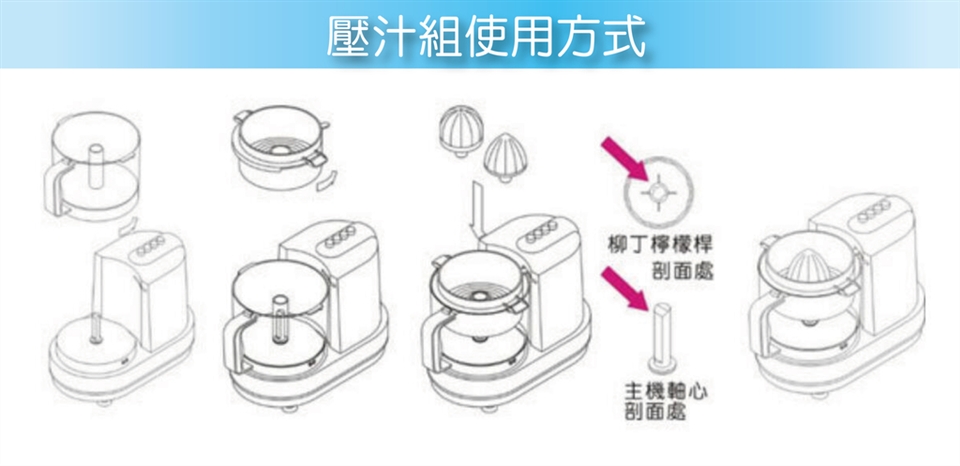 壓汁組使用方式

柳丁檸檬桿
剖面處

主機軸心
剖面處