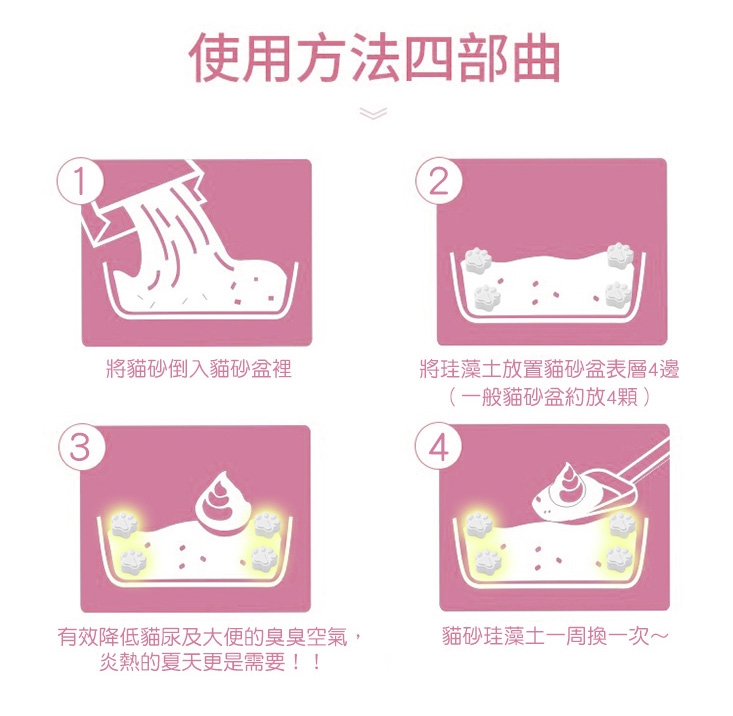 使用方法四部曲

1

將貓砂倒入貓砂盆裡

2

將珪藻土放置貓砂盆表層4邊
（一般貓砂盆約放4顆）

3

有效降低貓尿及大便的臭臭空氣，
炎熱的夏天更是需要！！

4

貓砂珪藻土一周換一次～