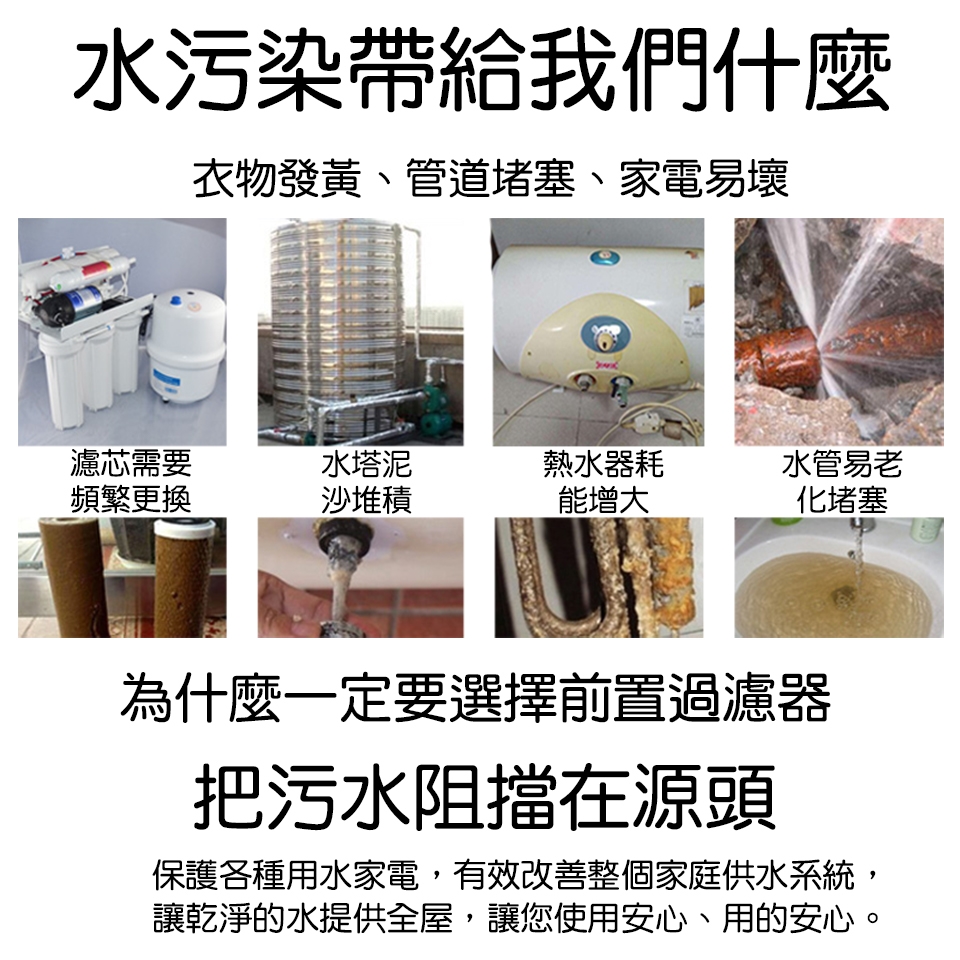 水污染帶給我們什麼

衣物發黃、管道堵塞、家電易壞

濾芯需要頻繁更換

水塔泥沙堆積

熱水器耗能增大

水管易老化堵塞

為什麼一定要選擇前置過濾器

把污水阻擋在源頭

保護各種用水家電，有效改善整個家庭供水系統，讓乾淨的水提供全屋，讓您使用安心、用的安心。