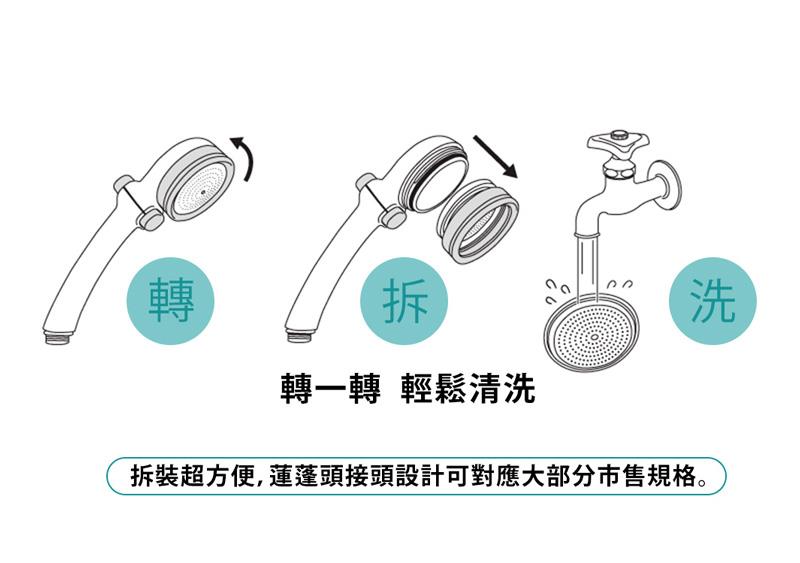 轉

拆

洗

轉一轉 輕鬆清洗

拆裝超方便, 蓮蓬頭接頭設計可對應大部分市售規格。