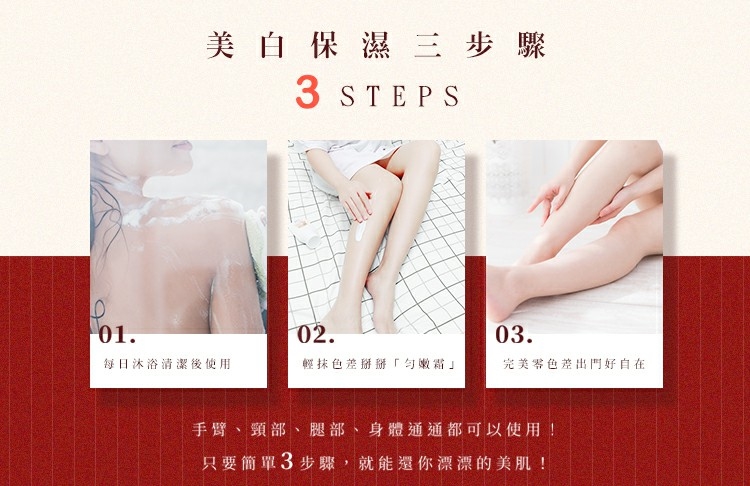 美白保濕三步驟
3 STEPS

01.
每日沐浴清潔後使用

02.
輕抹色差掰掰「勻嫩霜」

03.
完美零色差出門好自在

手臂、頸部、腿部、身體通通都可以使用！
只要簡單3步驟，就能還你漂漂的美肌！