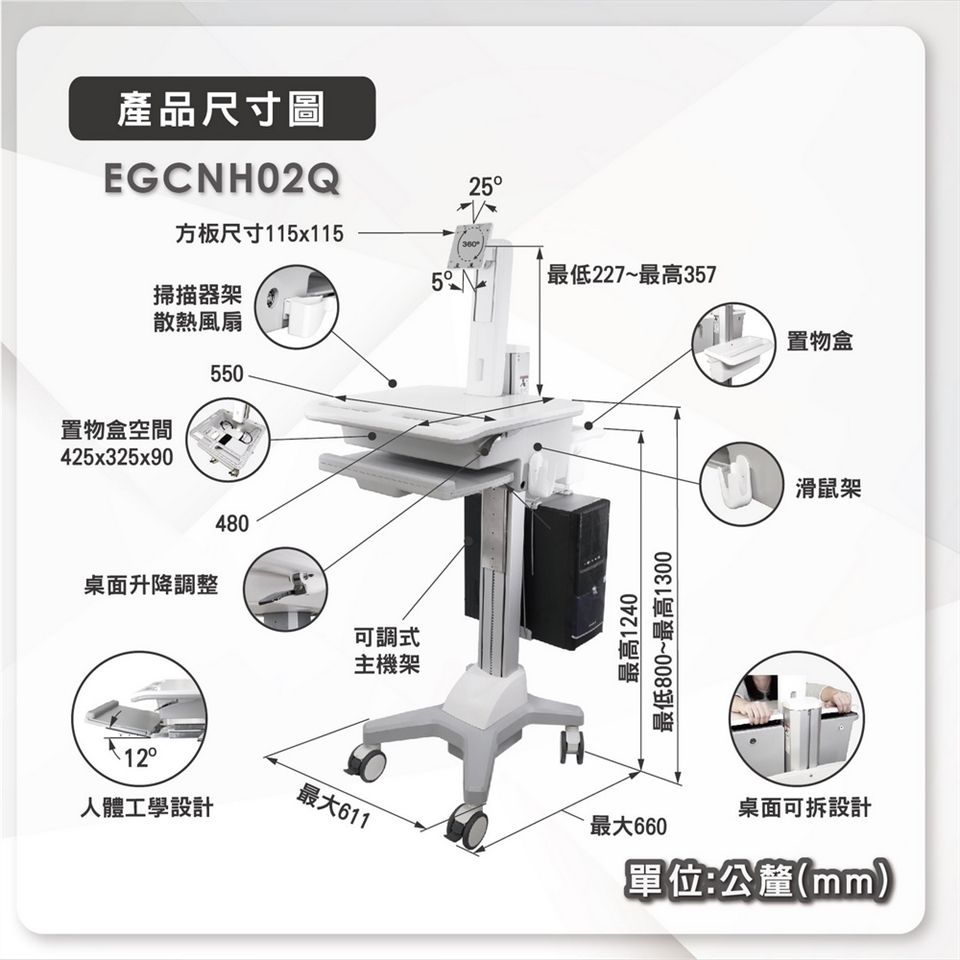 產品尺寸圖

EGCNH02Q

25°

方板尺寸115x115

360°

5°

最低227~最高357

掃描器架
散熱風扇

置物盒

550

置物盒空間
425x325x90

滑鼠架

480

桌面升降調整

可調式
主機架

最高1240

最低800~最高1300

12°

人體工學設計

最大611

最大660

桌面可拆設計

單位:公釐(mm)