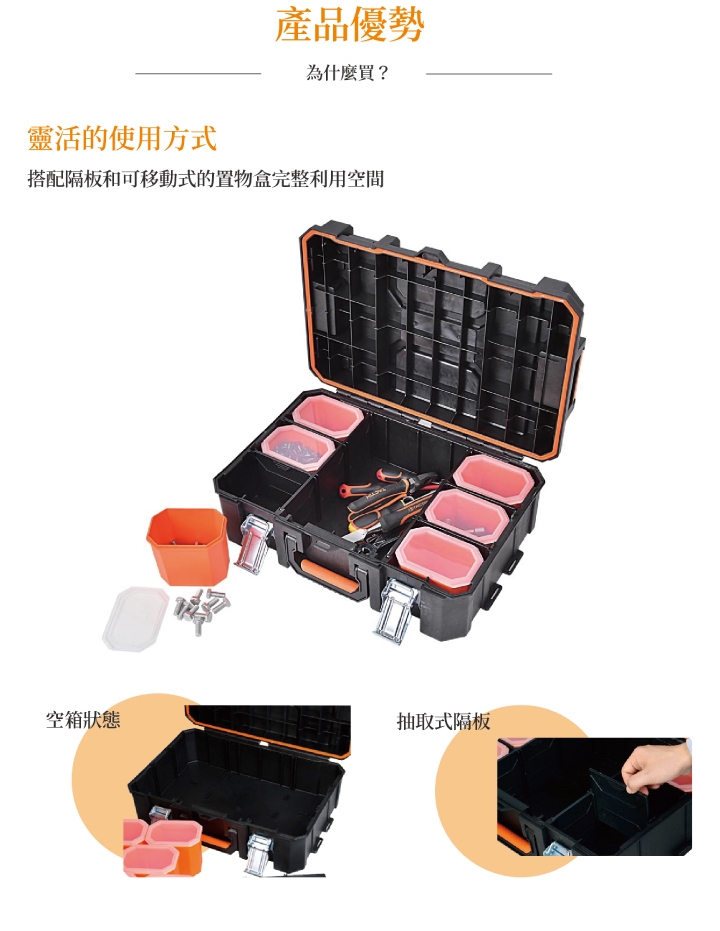 產品優勢

為什麼買？

靈活的使用方式

搭配隔板和可移動式的置物盒完整利用空間

空箱狀態

抽取式隔板