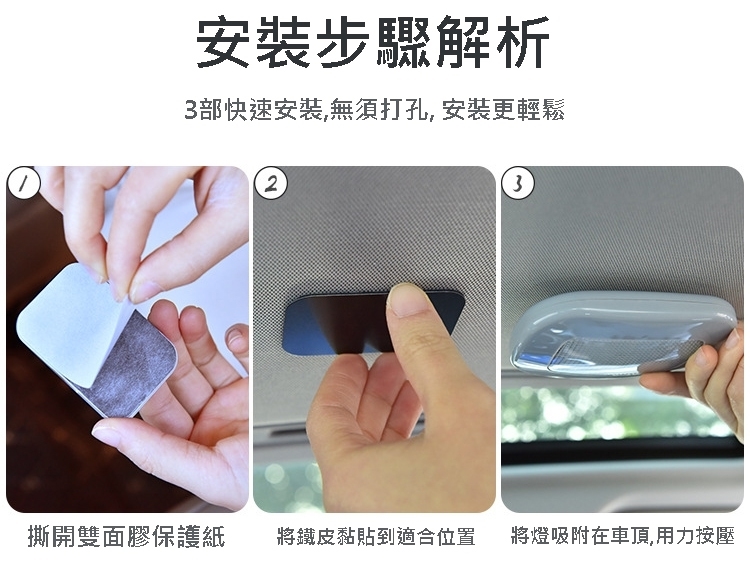 安裝步驟解析

3部快速安裝,無須打孔, 安裝更輕鬆

1

2

3

撕開雙面膠保護紙

將鐵皮黏貼到適合位置

將燈吸附在車頂,用力按壓