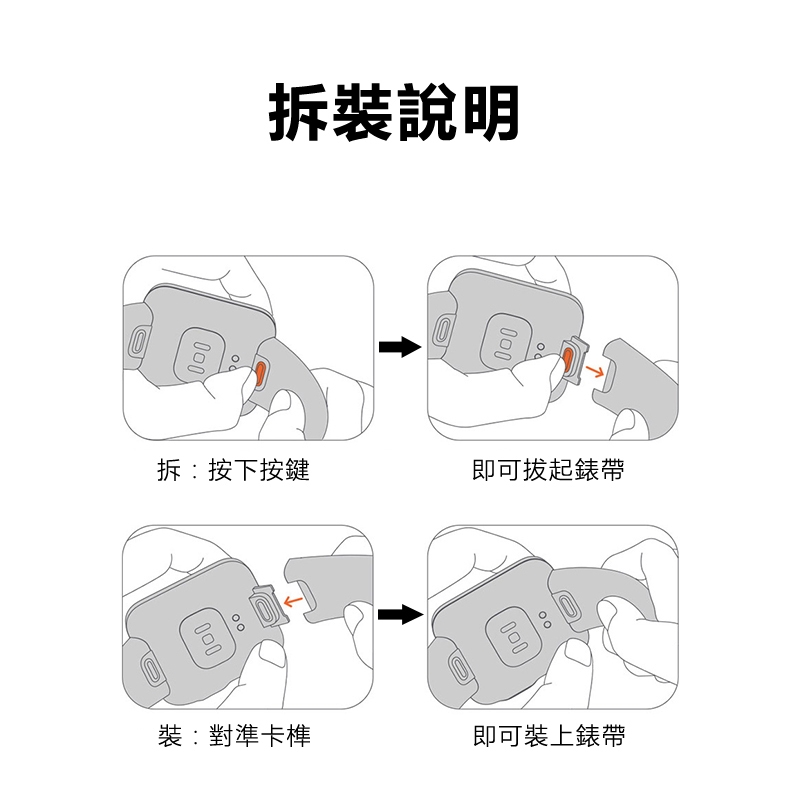 拆裝說明

拆：按下按鍵

即可拔起錶帶

裝：對準卡榫

即可裝上錶帶