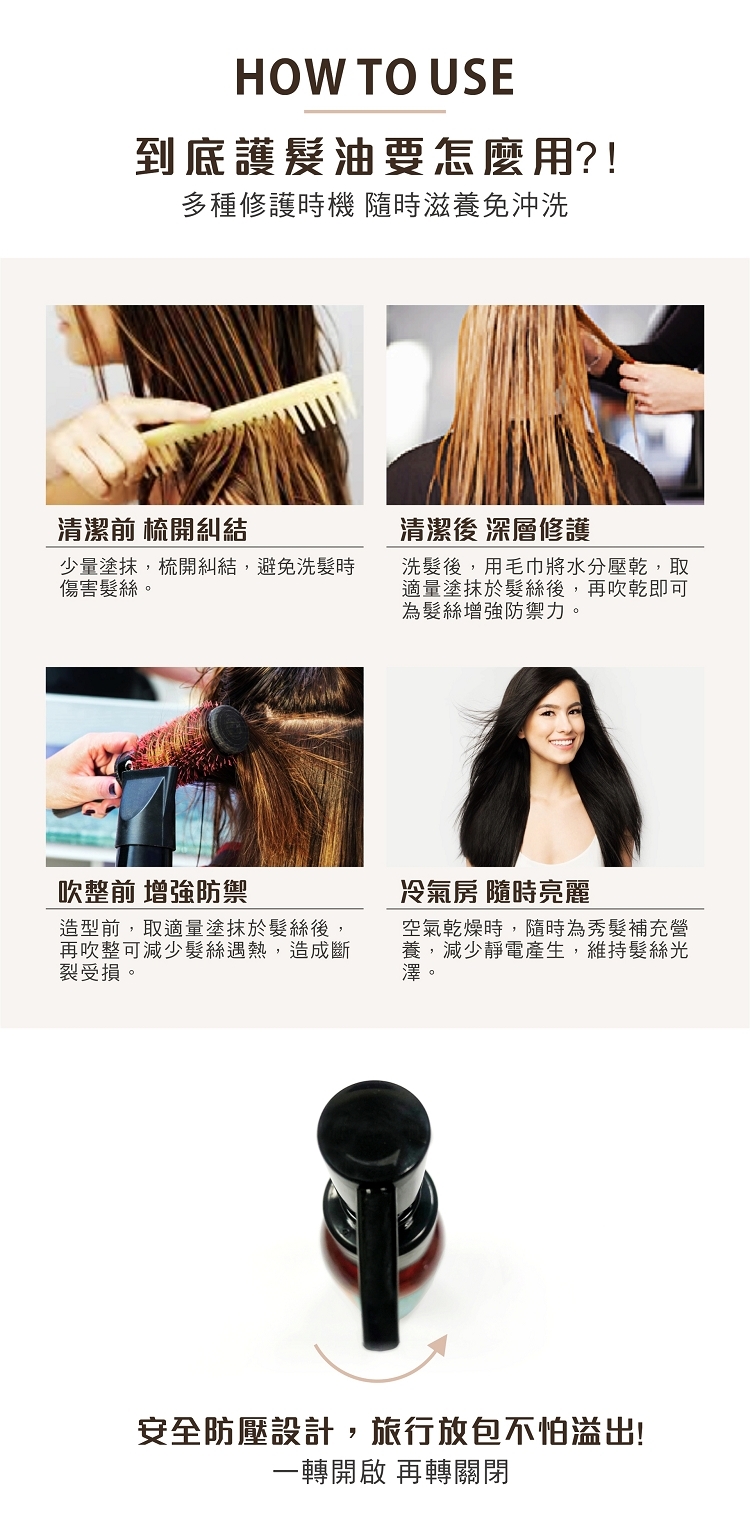 HOW TO USE

到底護髮油要怎麼用?!

多種修護時機 隨時滋養免沖洗

清潔前 梳開糾結

少量塗抹，梳開糾結，避免洗髮時傷害髮絲。

清潔後 深層修護

洗髮後，用毛巾將水分壓乾，取適量塗抹於髮絲後，再吹乾即可為髮絲增強防禦力。

吹整前 增強防禦

造型前，取適量塗抹於髮絲後，再吹整可減少髮絲遇熱，造成斷裂受損。

冷氣房 隨時亮麗

空氣乾燥時，隨時為秀髮補充營養，減少靜電產生，維持髮絲光澤。

安全防壓設計，旅行放包不怕溢出!

一轉開啟 再轉關閉