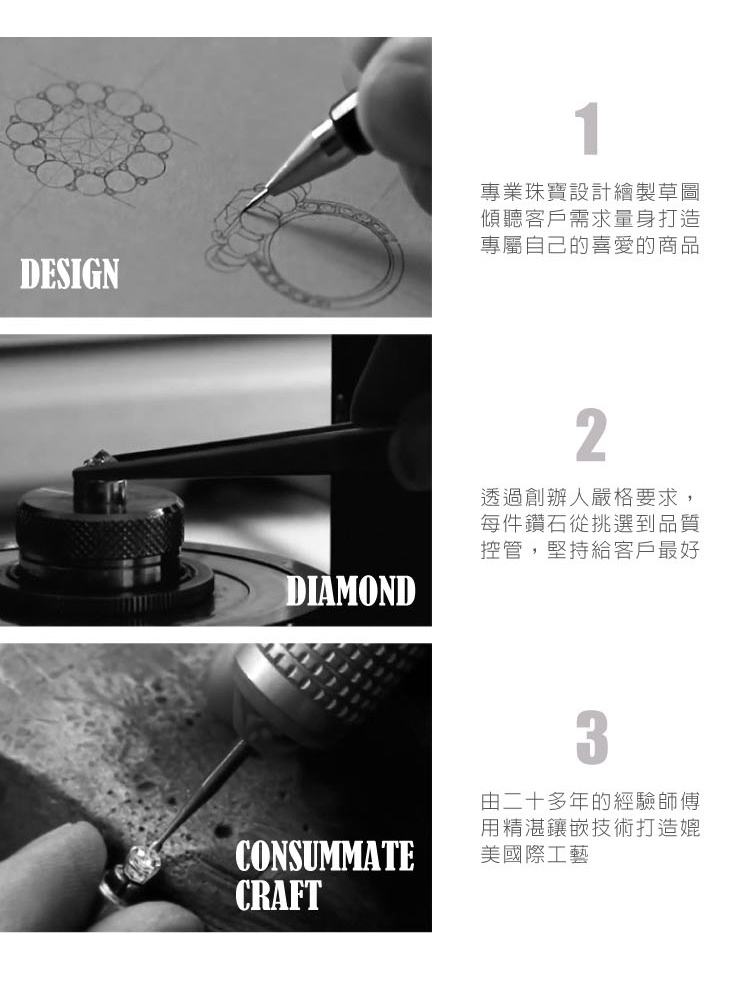 DESIGN

1

專業珠寶設計繪製草圖
傾聽客戶需求量身打造
專屬自己的喜愛的商品

DIAMOND

2

透過創辦人嚴格要求，
每件鑽石從挑選到品質
控管，堅持給客戶最好

CONSUMMATE
CRAFT

3

由二十多年的經驗師傅
用精湛鑲嵌技術打造媲
美國際工藝