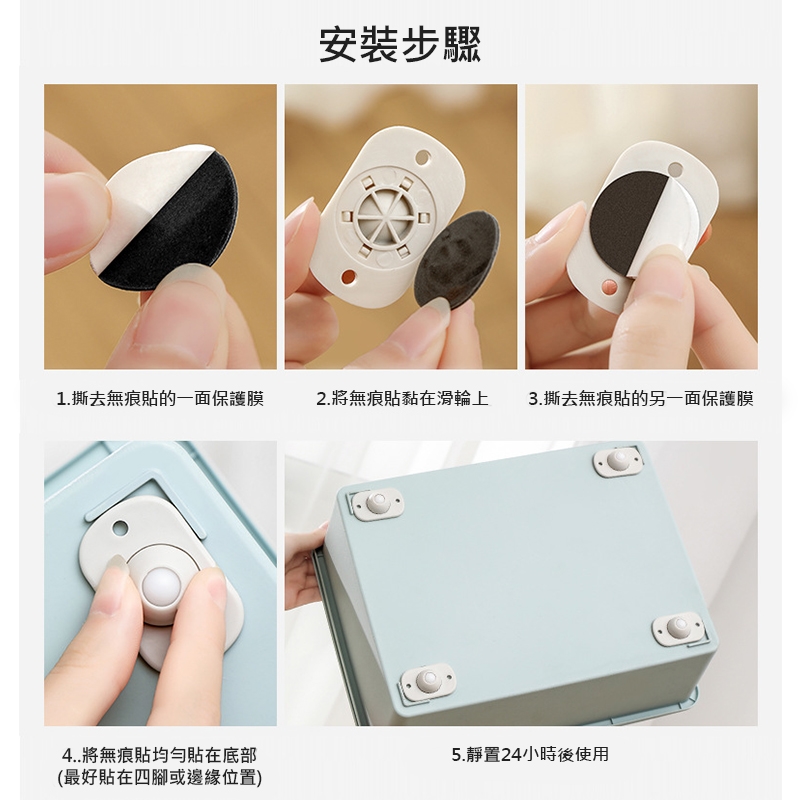 安裝步驟

1.撕去無痕貼的一面保護膜

2.將無痕貼黏在滑輪上

3.撕去無痕貼的另一面保護膜

4..將無痕貼均勻貼在底部
(最好貼在四腳或邊緣位置)

5.靜置24小時後使用