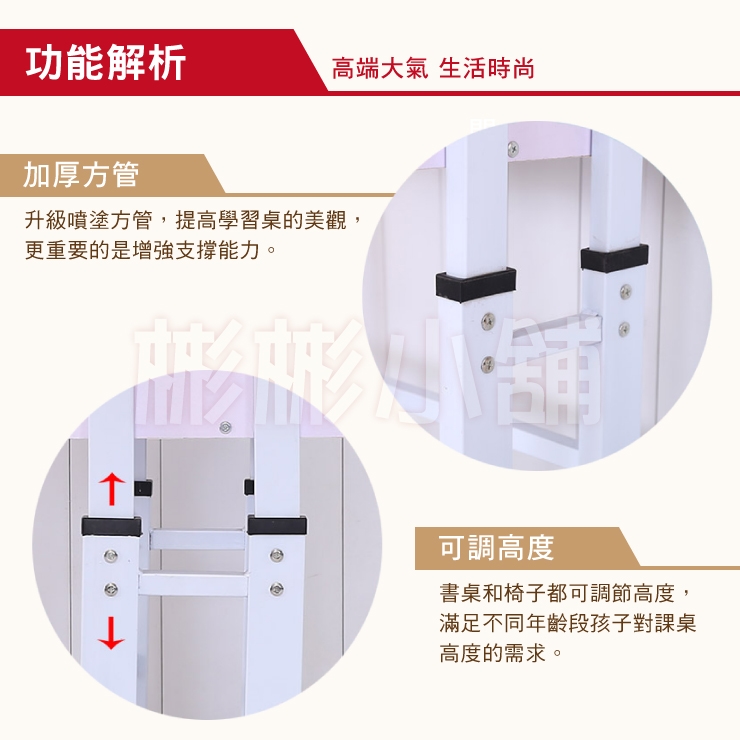 功能解析

高端大氣 生活時尚

加厚方管

升級噴塗方管，提高學習桌的美觀，更重要的是增強支撐能力。

彬彬小舖

可調高度

書桌和椅子都可調節高度，滿足不同年齡段孩子對課桌高度的需求。