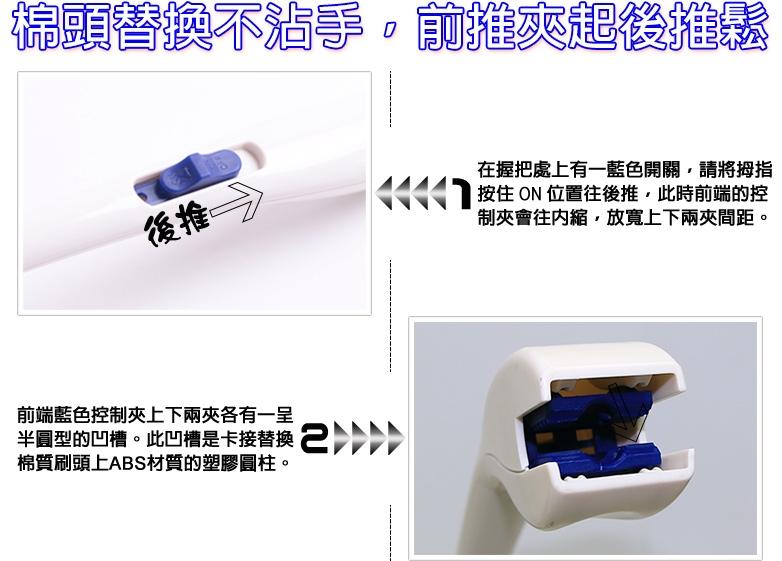 棉頭替換不沾手，前推夾起後推鬆

後推

1

在握把處上有一藍色開關，請將拇指按住 ON 位置往後推，此時前端的控制夾會往內縮，放寬上下兩夾間距。

前端藍色控制夾上下兩夾各有一呈半圓型的凹槽。此凹槽是卡接替換棉質刷頭上ABS材質的塑膠圓柱。

2