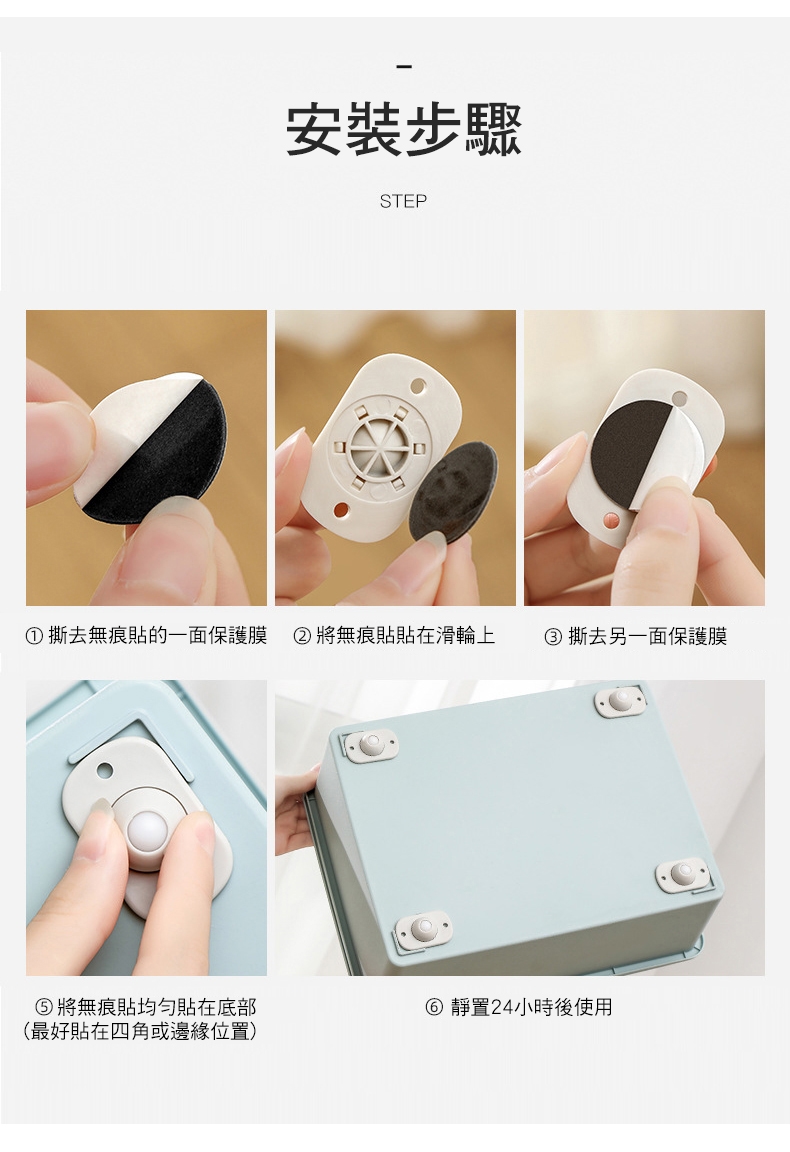 安裝步驟

STEP

① 撕去無痕貼的一面保護膜

② 將無痕貼貼在滑輪上

③ 撕去另一面保護膜

⑤ 將無痕貼均勻貼在底部
(最好貼在四角或邊緣位置)

⑥ 靜置24小時後使用