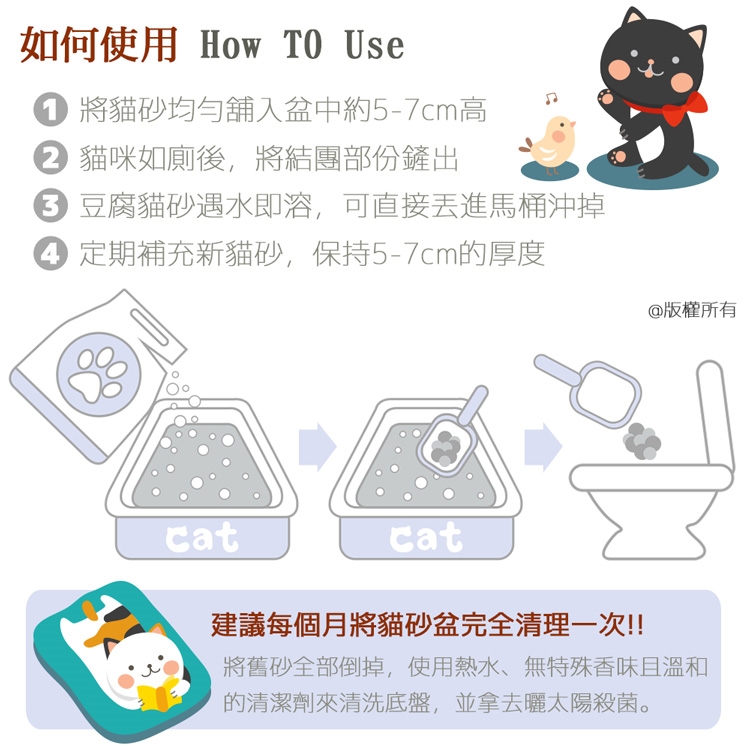 如何使用 How TO Use

1 將貓砂均勻舖入盆中約5-7cm高
2 貓咪如廁後，將結團部份鏟出
3 豆腐貓砂遇水即溶，可直接丟進馬桶沖掉
4 定期補充新貓砂，保持5-7cm的厚度

@版權所有

cat

cat

建議每個月將貓砂盆完全清理一次!!
將舊砂全部倒掉，使用熱水、無特殊香味且溫和的清潔劑來清洗底盤，並拿去曬太陽殺菌。